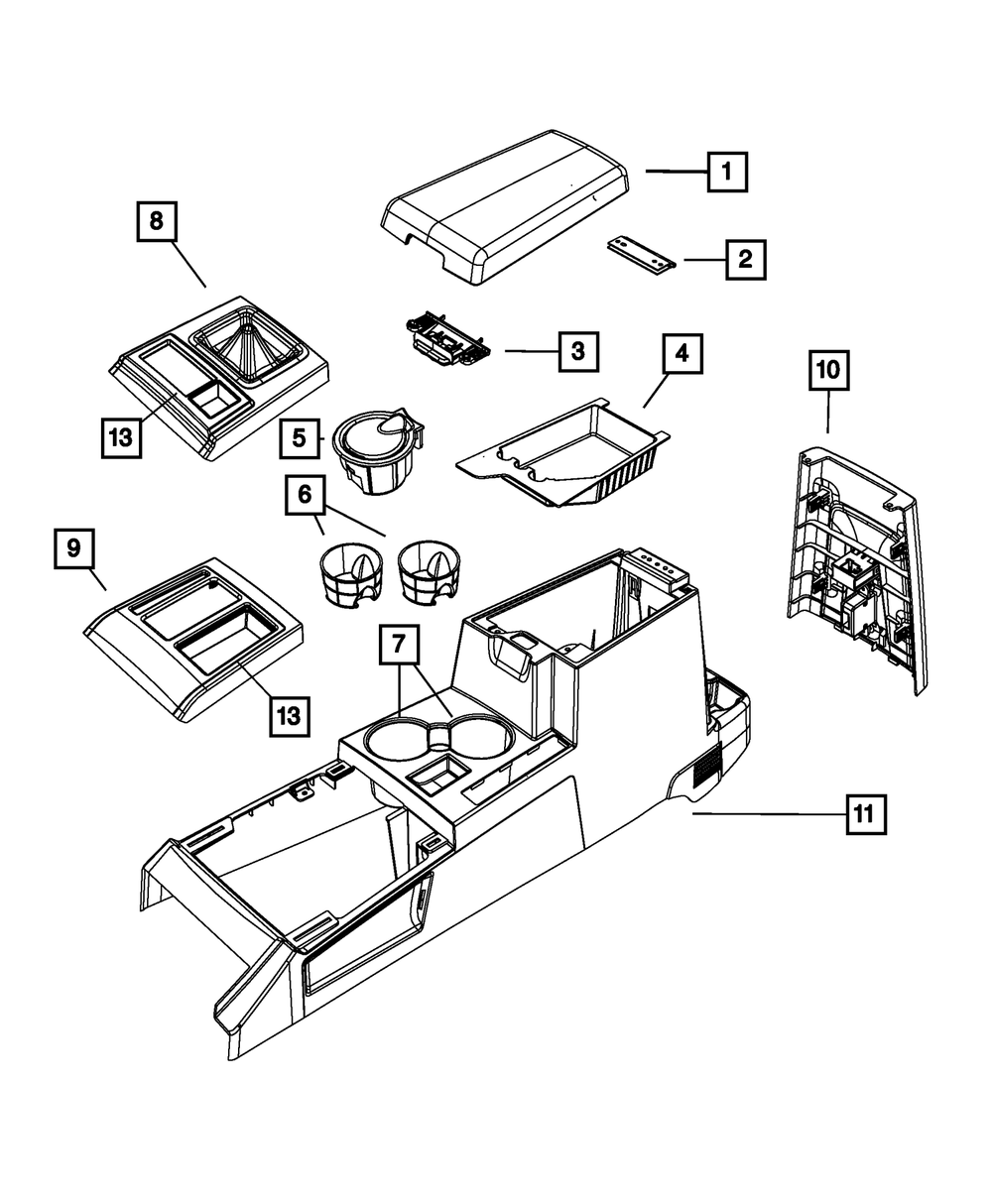 1
8
2
3
4
10
13
5
6
9
7
13
11