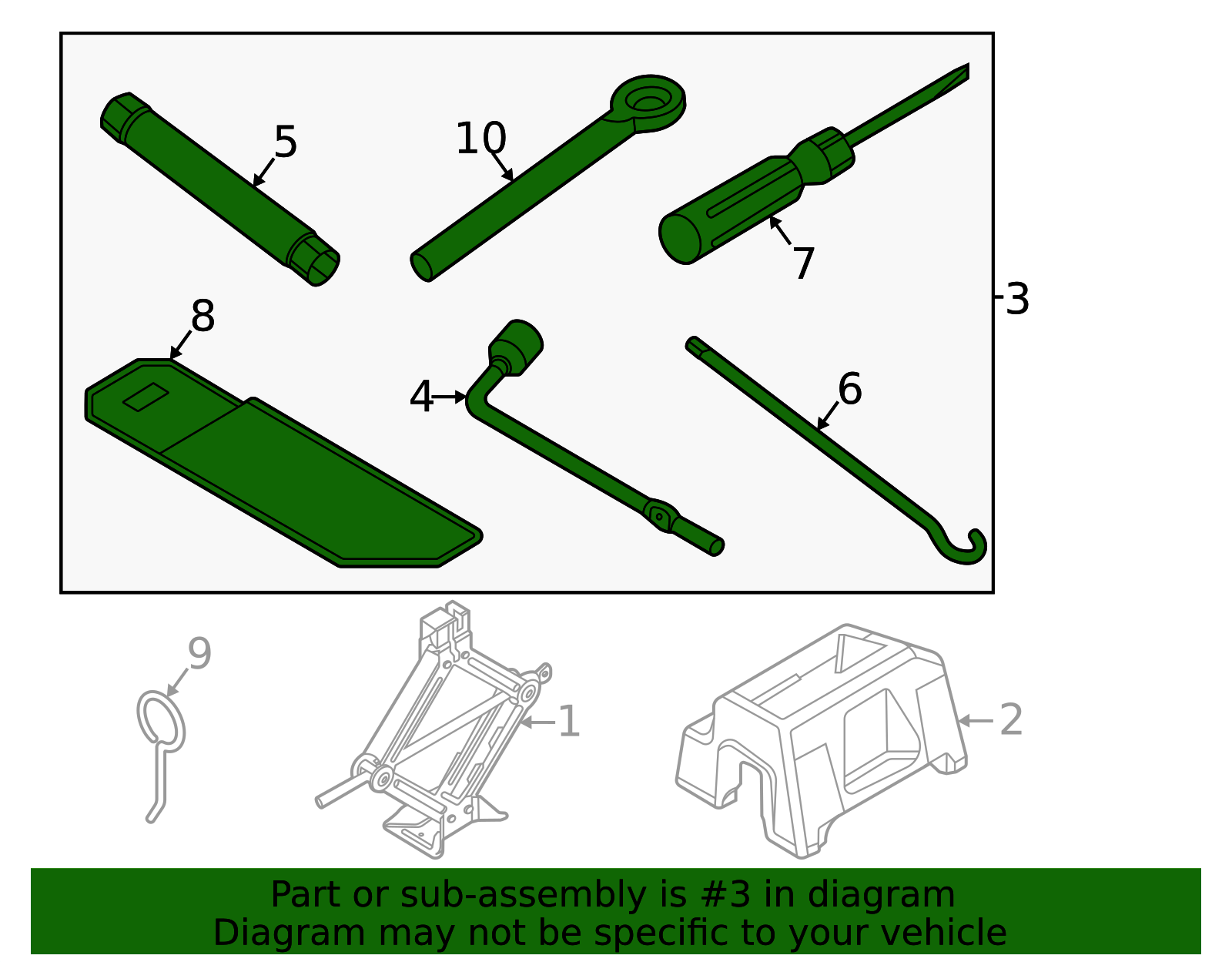 5
10
7
3
8
4
6
9
1
2
Part or sub-assembly is #3 in diagram
Diagram may not be specific to your vehicle