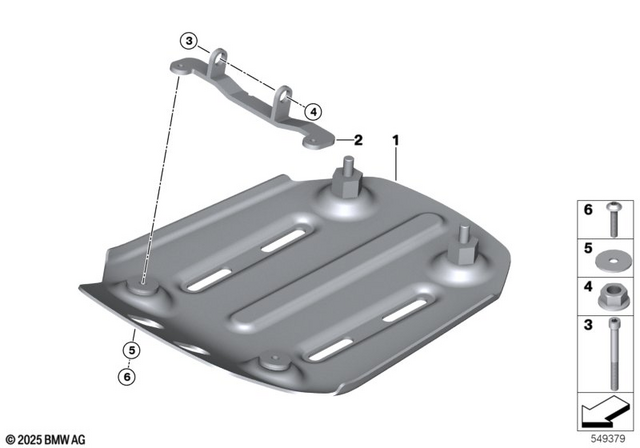 3
4
2
1
5
6
6
5
4
3
© 2025 BMW AG
549379