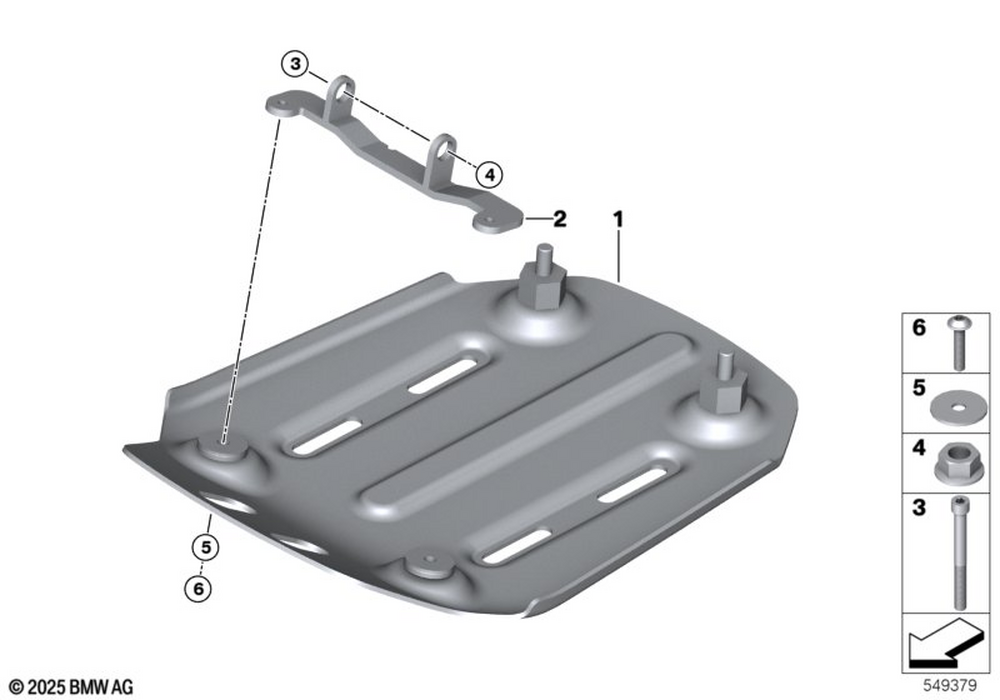 3
4
2
1
5
6
6
5
4
3
© 2025 BMW AG
549379