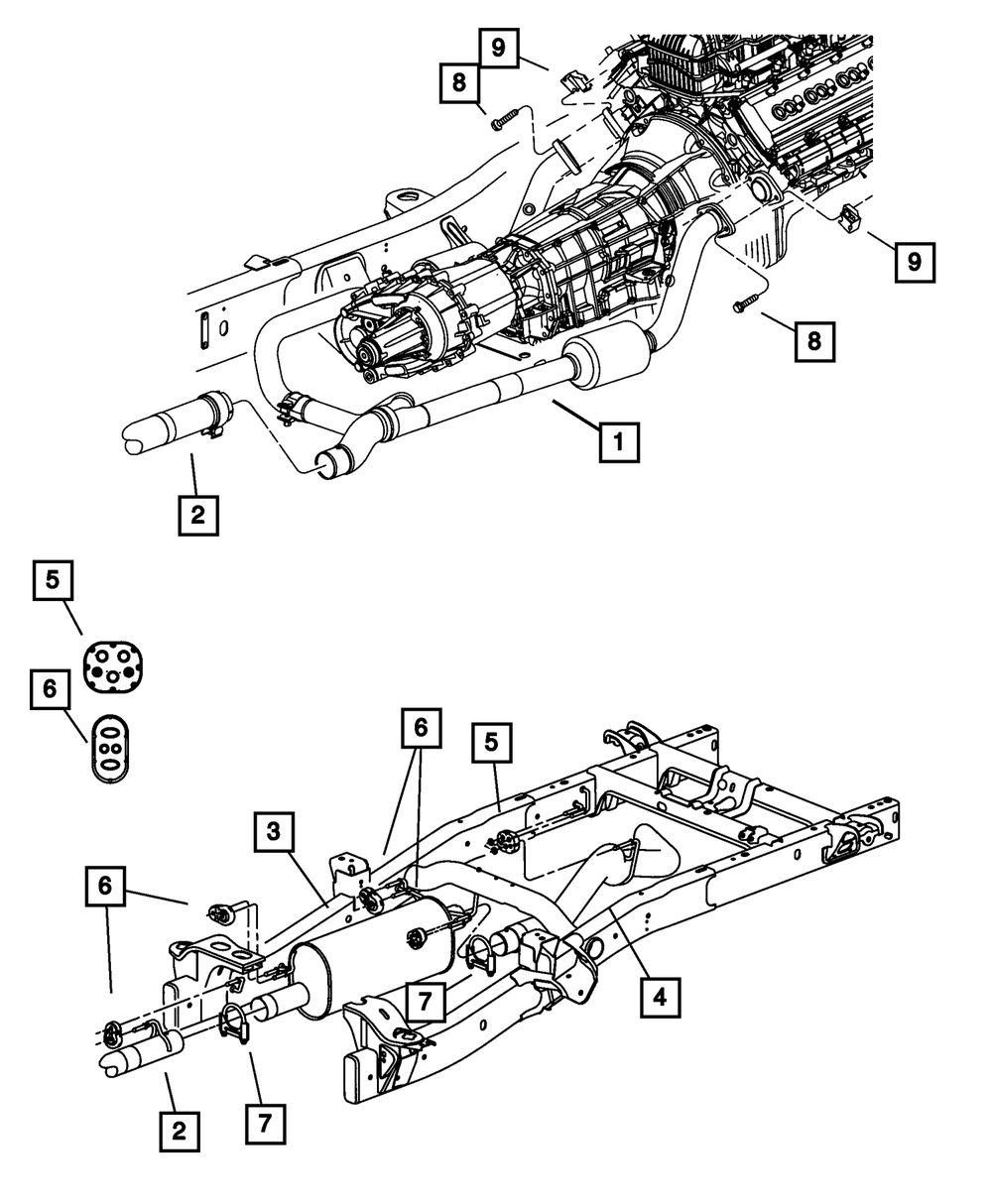 9
8
9
8
1
2
5
6
6
5
3
6
4
7
2
7