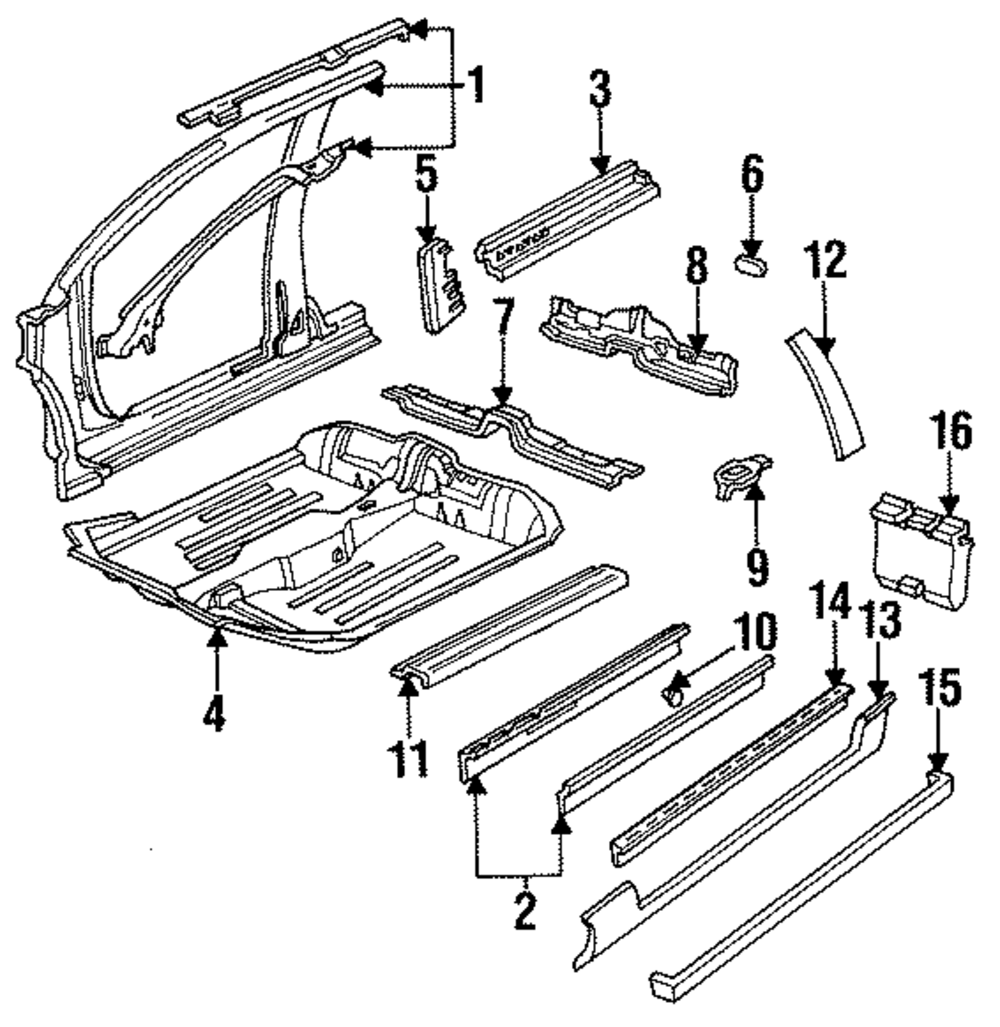 1
3
5
6
8
12
7
16
9
4
10
14
13
15
11
2