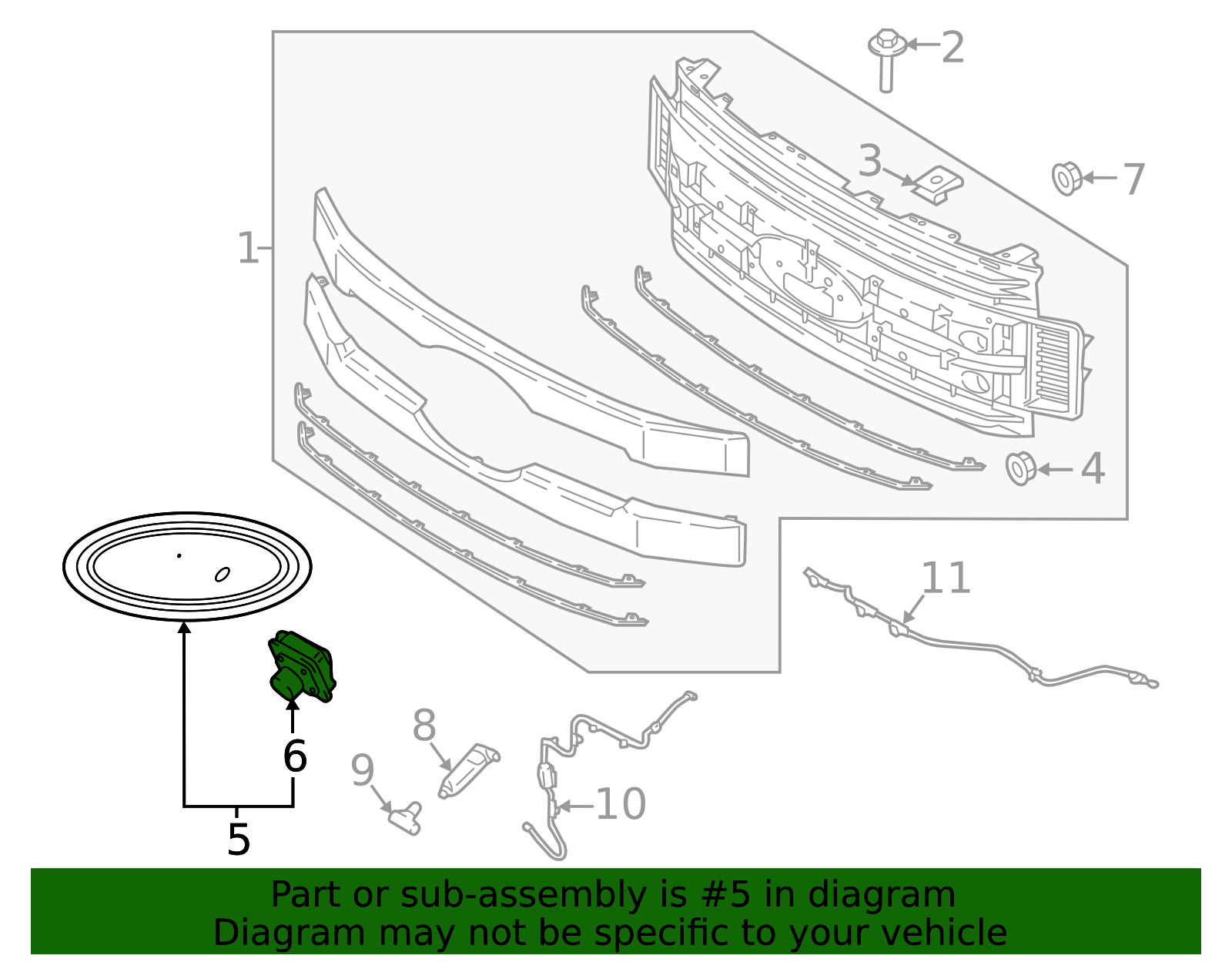 2
3
7
1
4
11
6
8
9
10
5

Part or sub-assembly is #5 in diagram
Diagram may not be specific to your vehicle