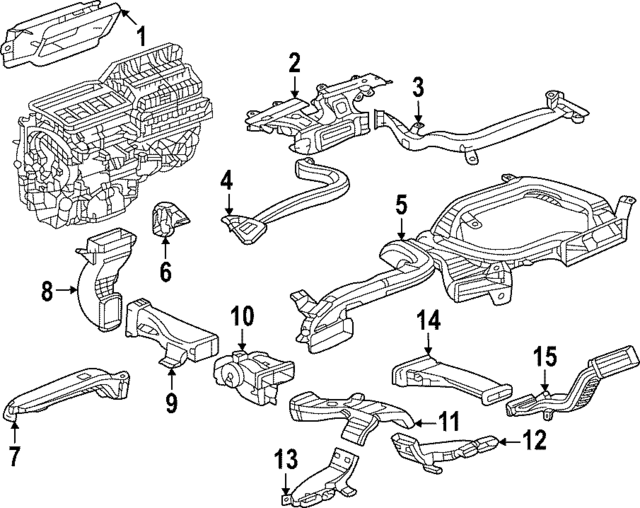 1
2
3
4
5
6
8
10
14
15
9
7
11
12
13