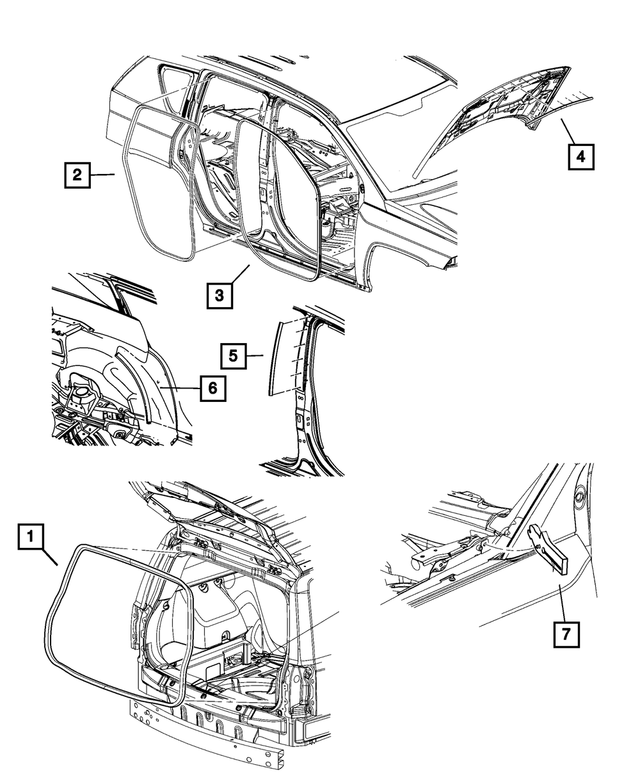 2
4
3
5
6
1
7