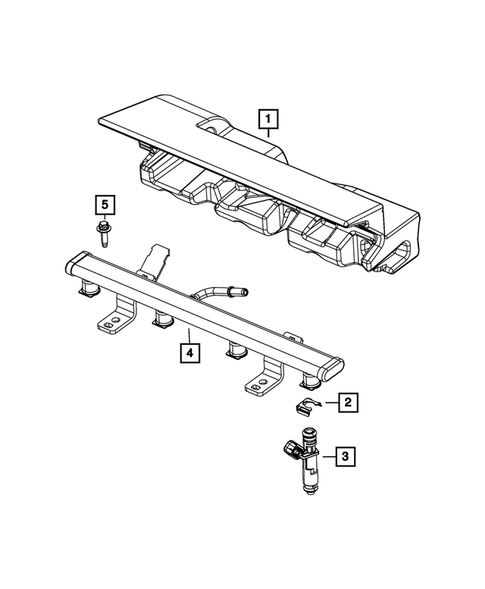 1

5

4

2

3