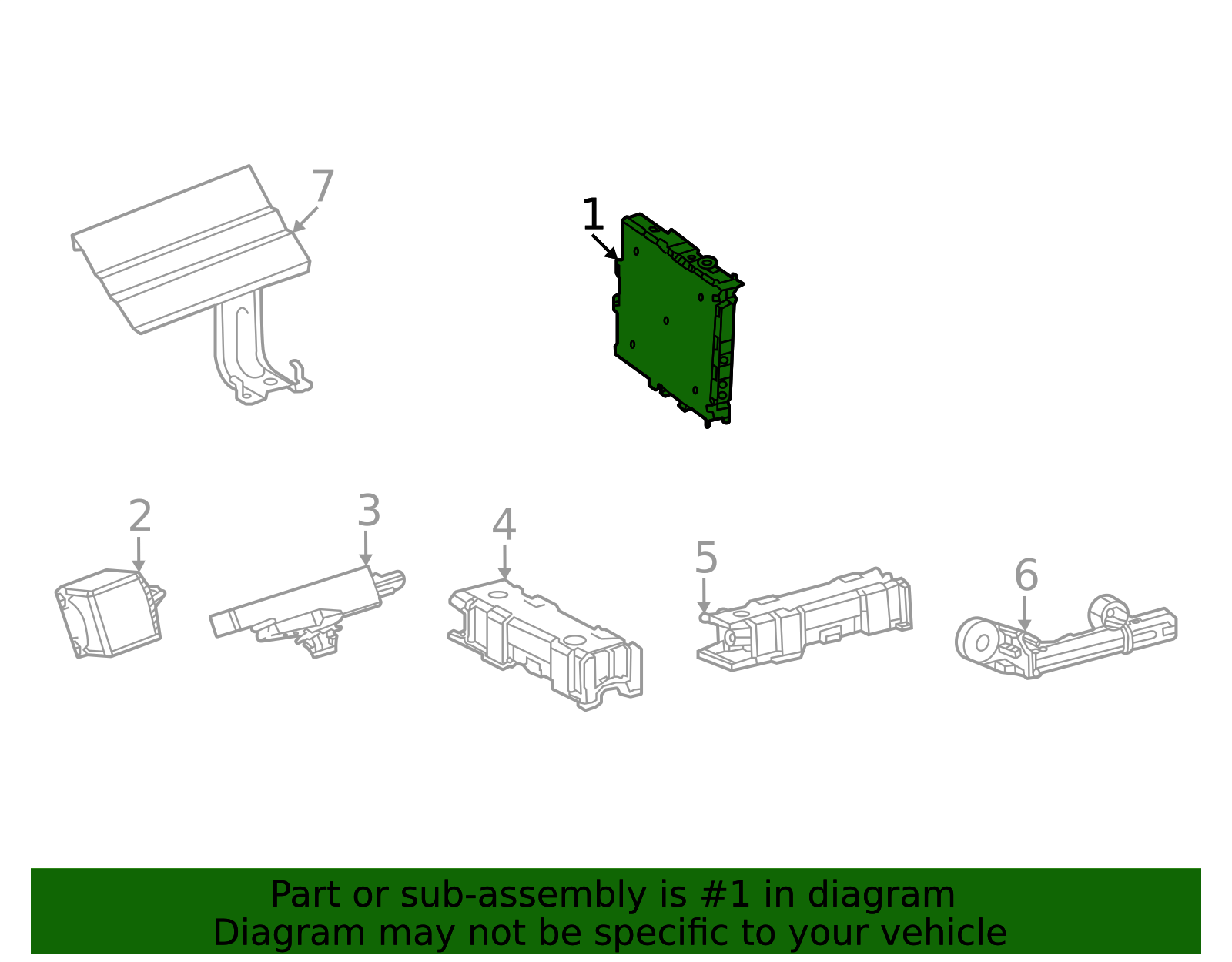 7

1

2

3

4

5

6

Part or sub-assembly is #1 in diagram
Diagram may not be specific to your vehicle