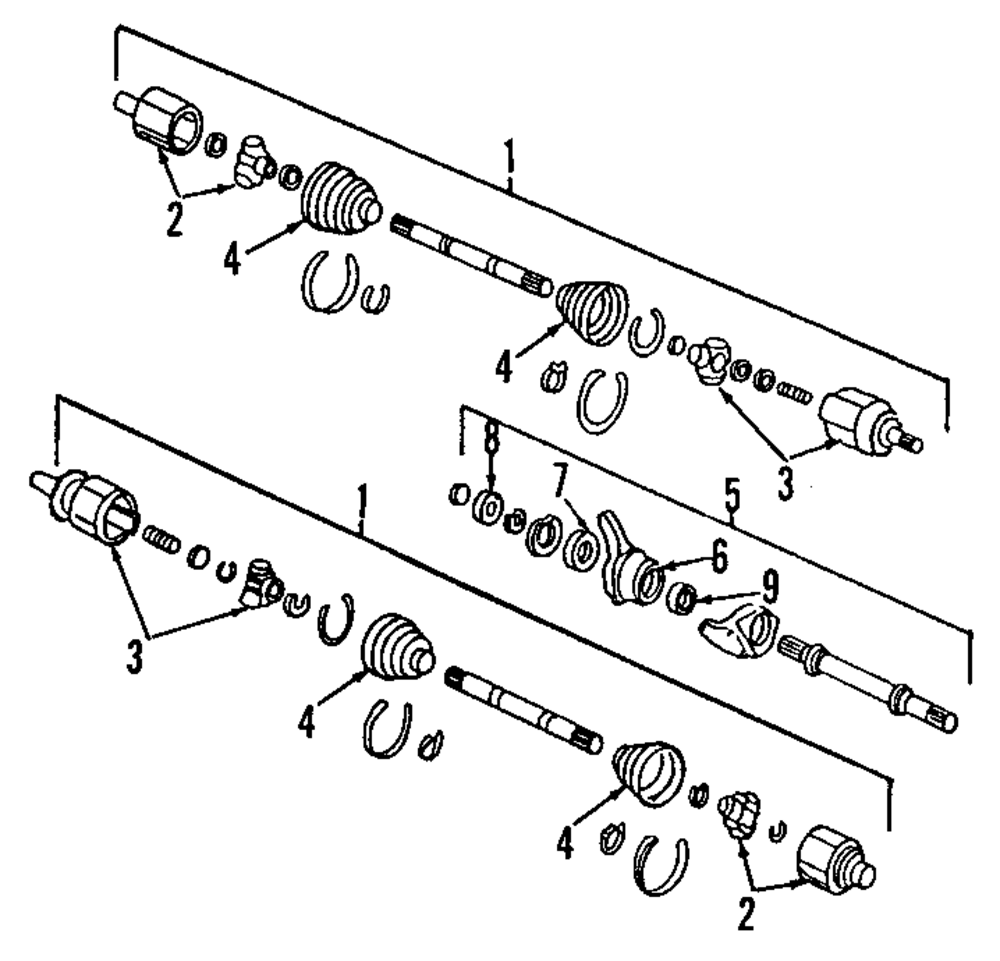 1
2
4
4
3
8
7
5
6
9
1
3
4
4
2