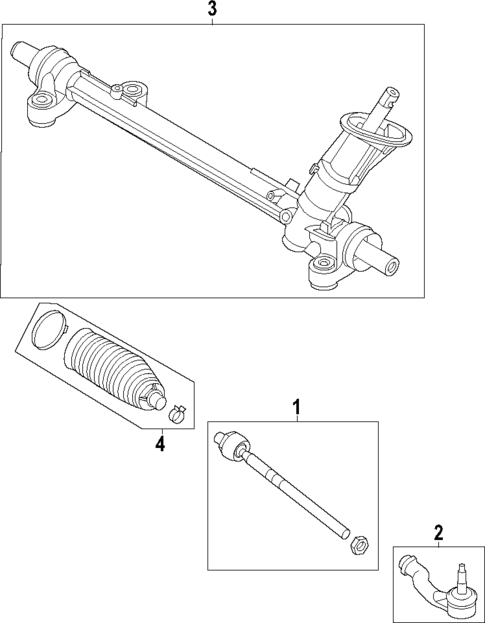 3
4
1
2