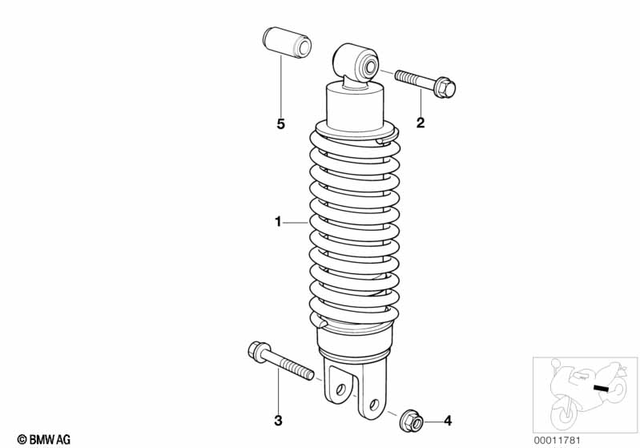 5
2
1
3
4
© BMW AG
00011781