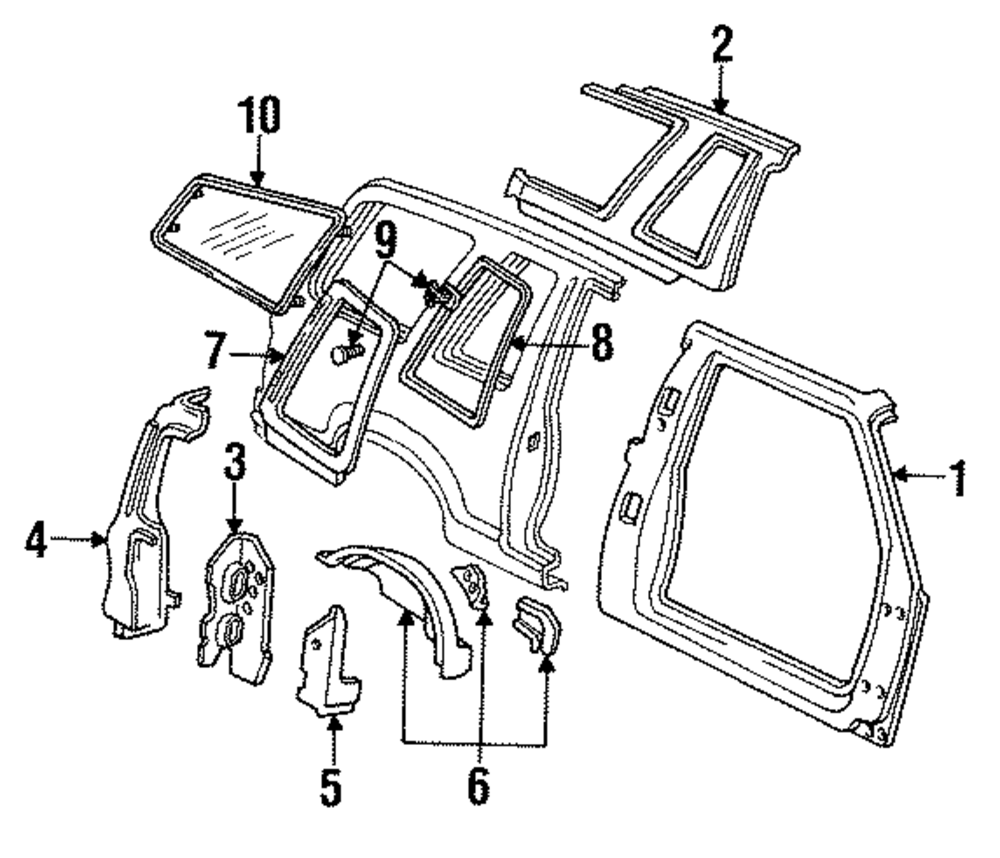 2
10
9
7
8
1
3
4
5
6