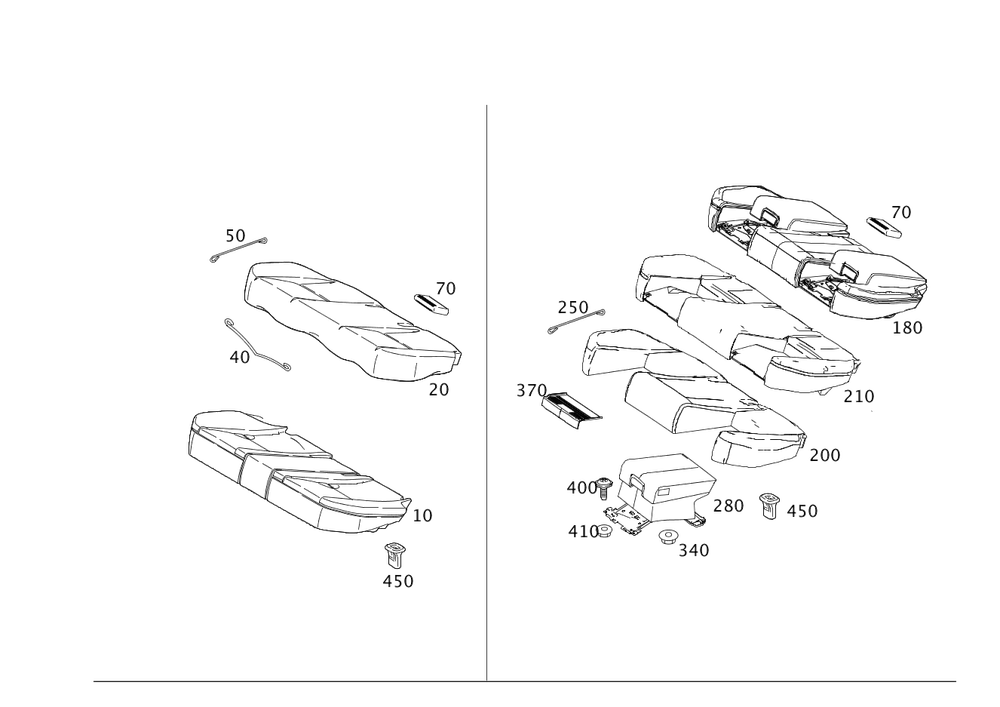 50
70
40
20
10
450
70
180
250
210
370
200
400
280
450
410
340