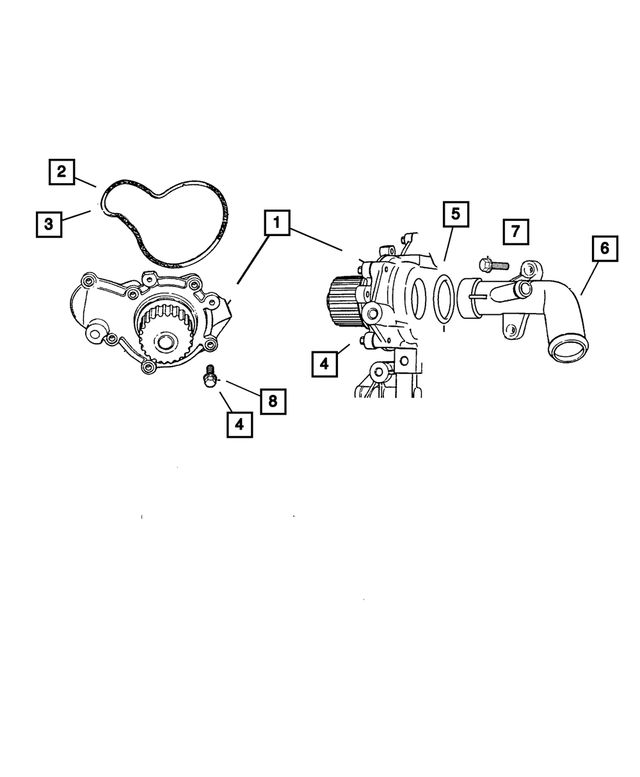 2
3
1
5
7
6
4
8
4