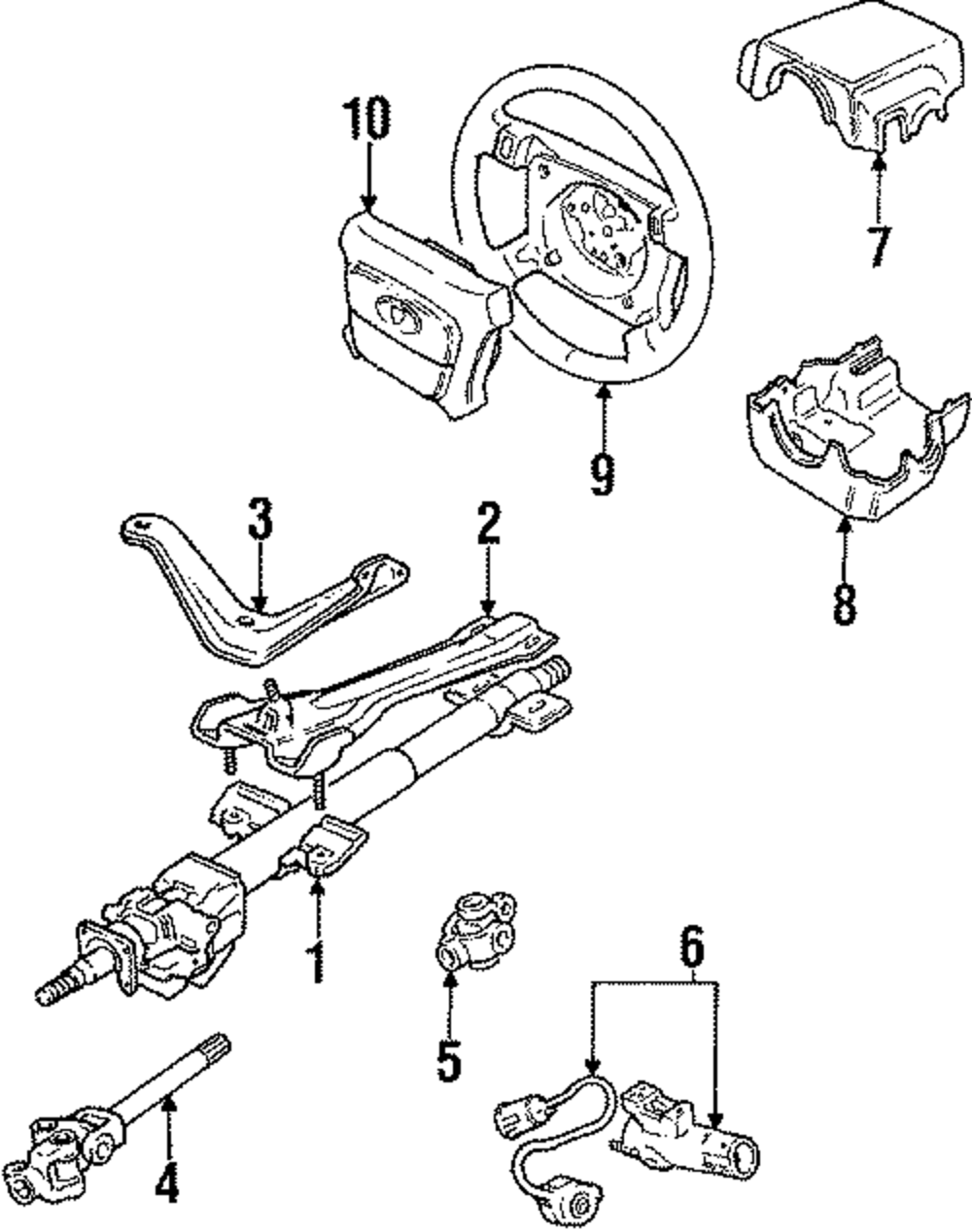 10
7
9
8
3
2
1
5
6
4