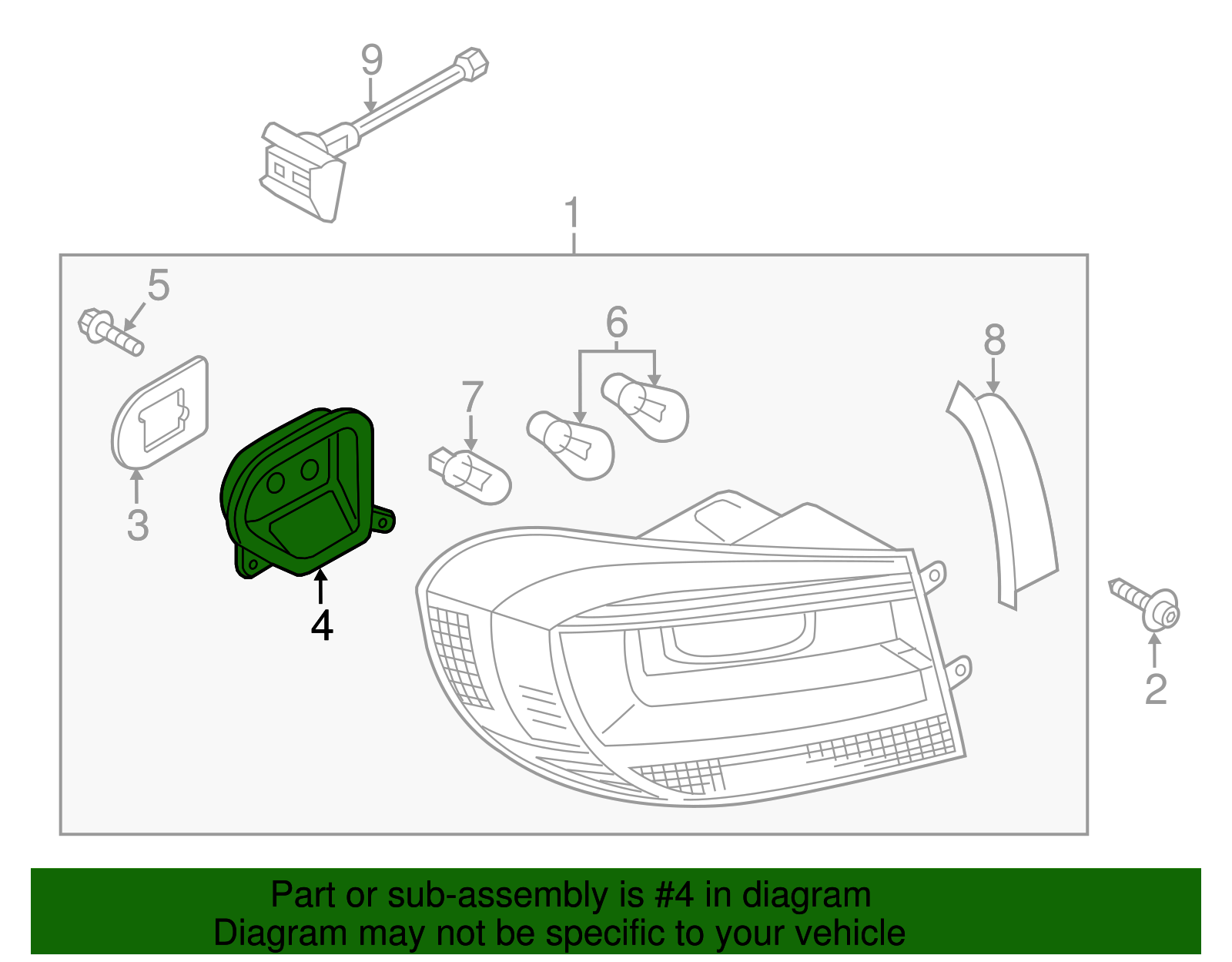 9
1
5
6
8
7
3
4
2

Part or sub-assembly is #4 in diagram
Diagram may not be specific to your vehicle