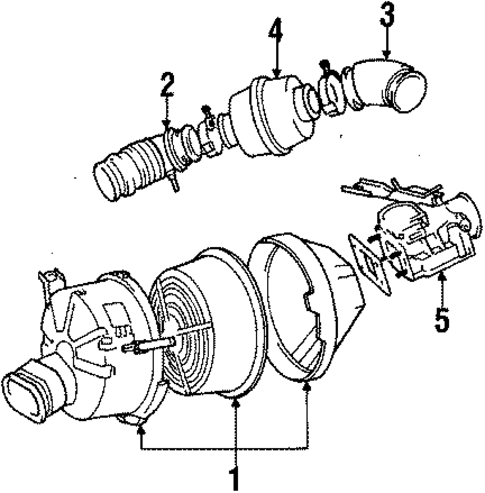 3
4
2
5
1