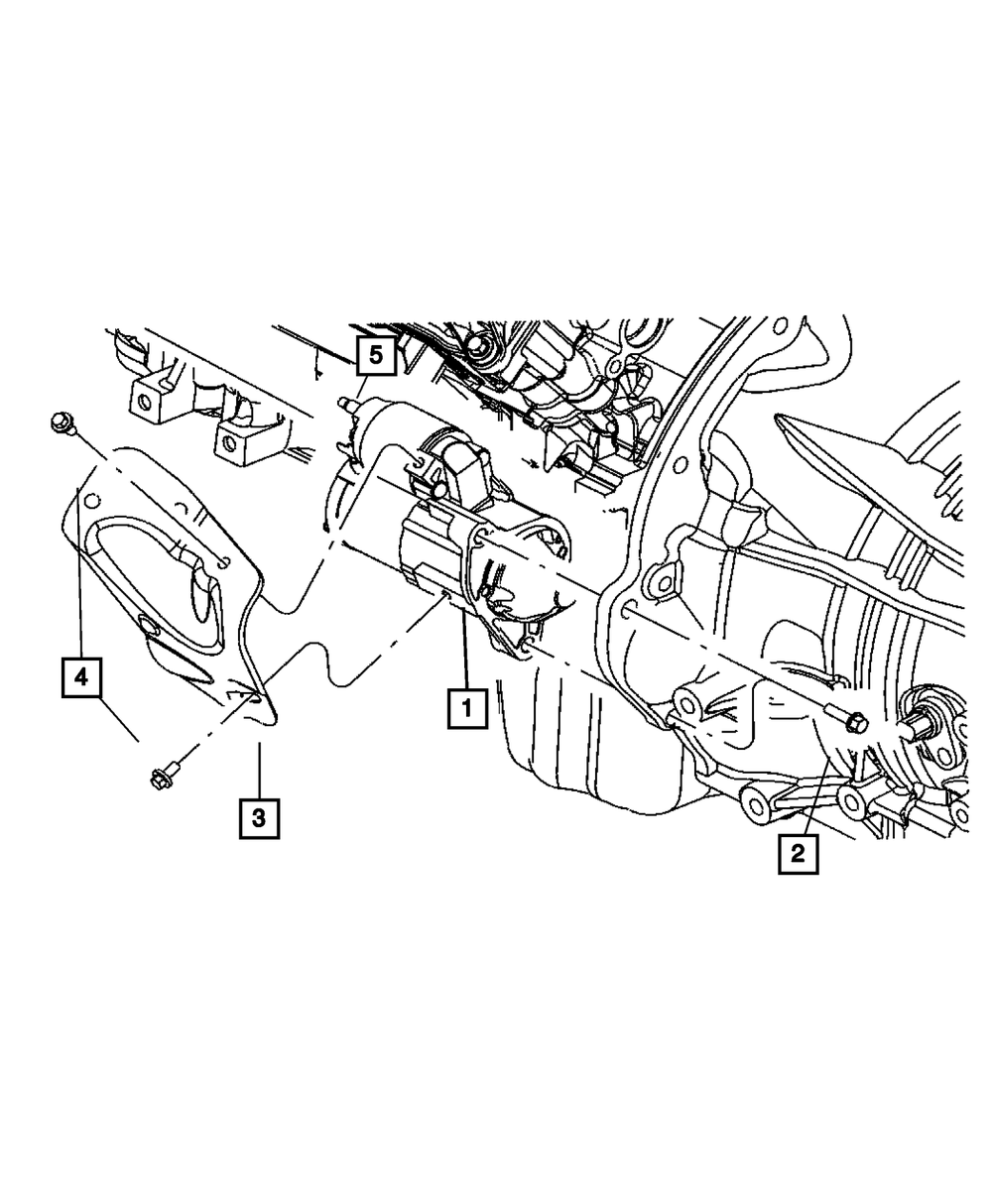 5
4
1
3
2