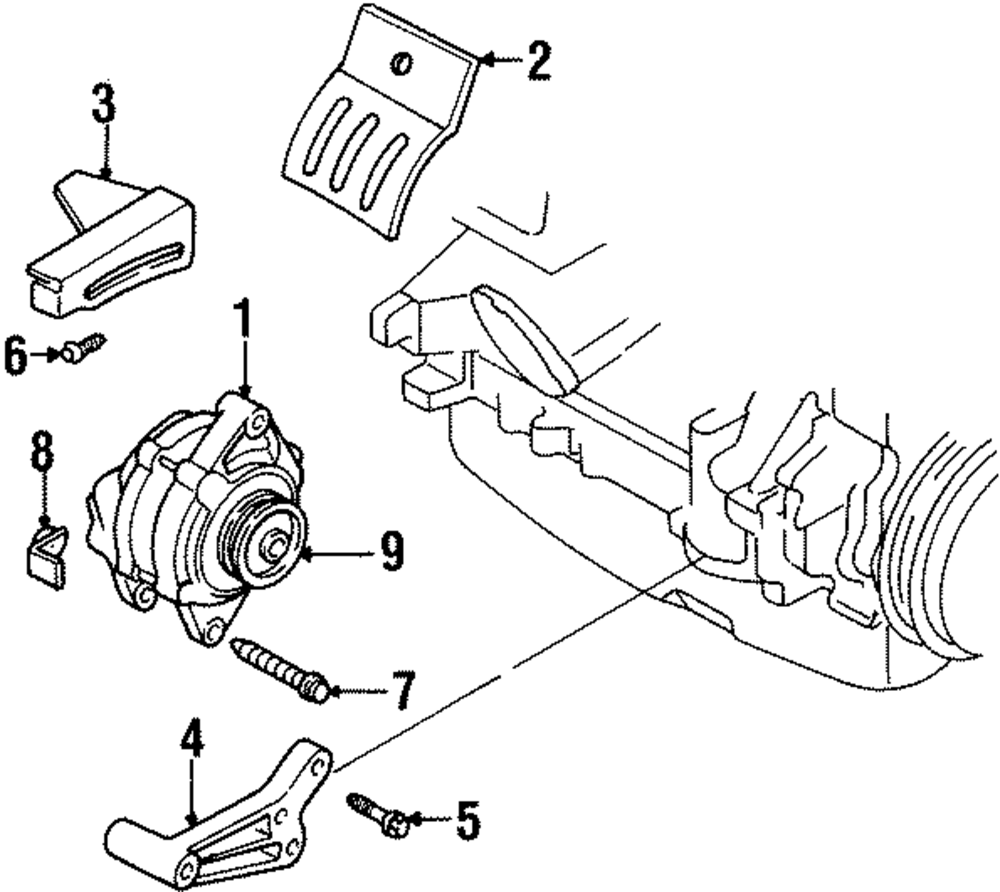 2
3
1
6
8
9
7
4
5