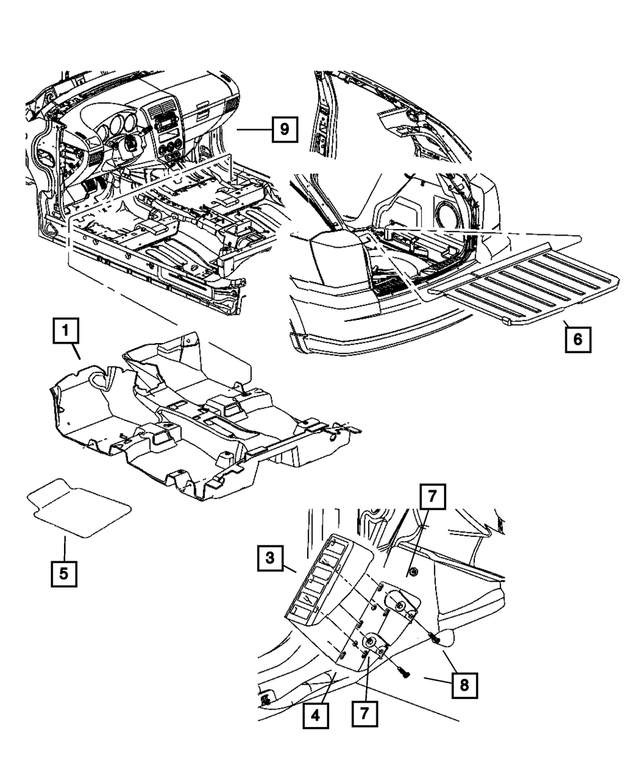 9
6
1
5
7
3
8
4
7