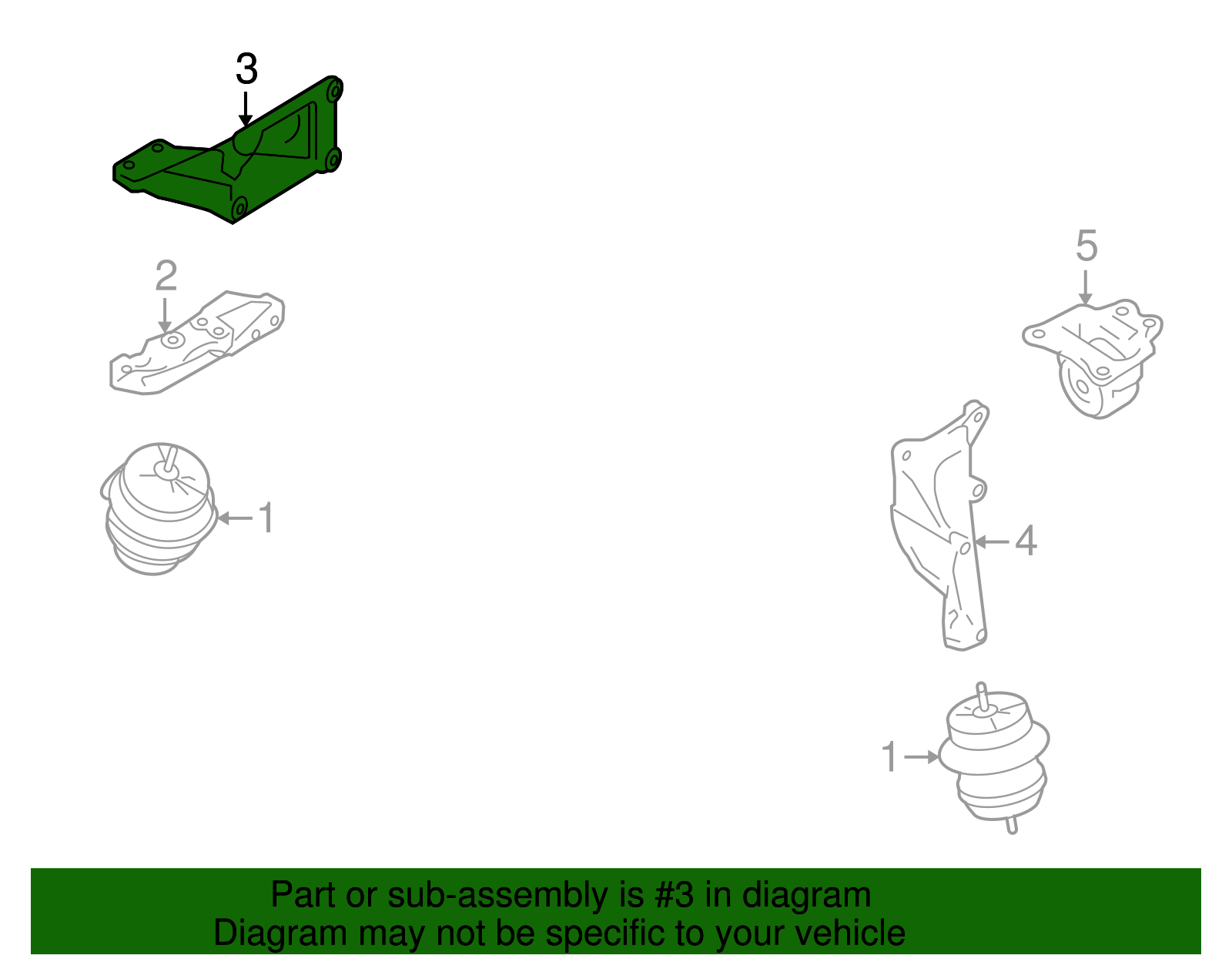 3

2

5

1

4

1

Part or sub-assembly is #3 in diagram
Diagram may not be specific to your vehicle