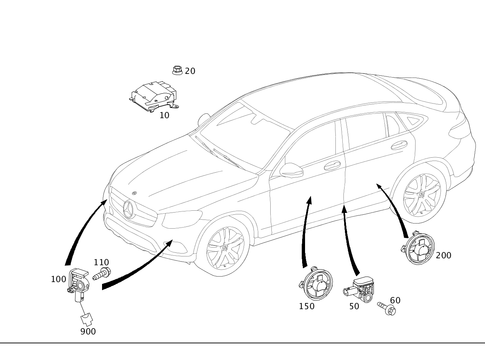 20
10
110
100
900
150
50
60
200