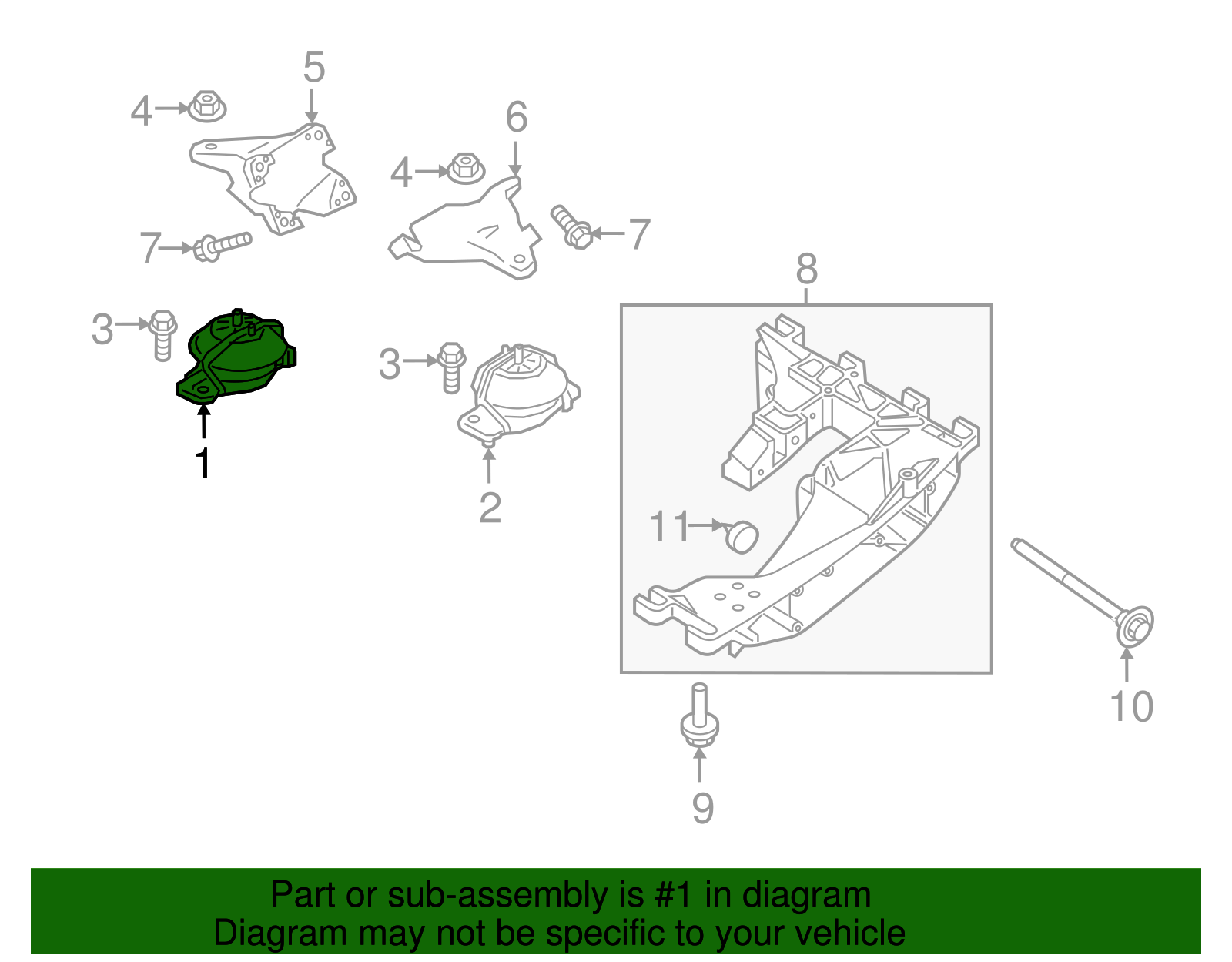 5
4
6
4
7
7
8
3
3
1
2
11
10
9

Part or sub-assembly is #1 in diagram
Diagram may not be specific to your vehicle