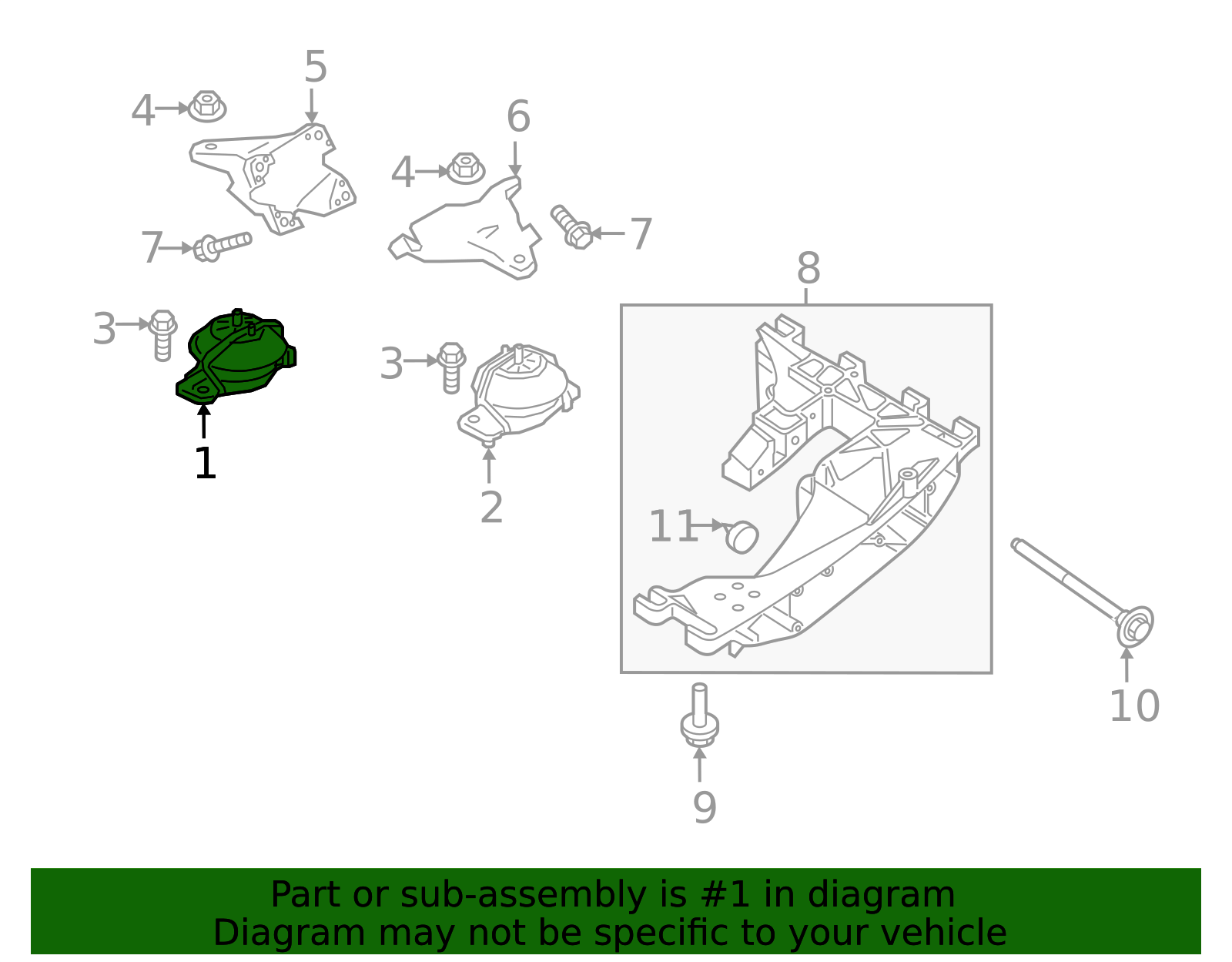 5
4
6
4
7
7
8
3
1
3
2
11
10
9

Part or sub-assembly is #1 in diagram
Diagram may not be specific to your vehicle