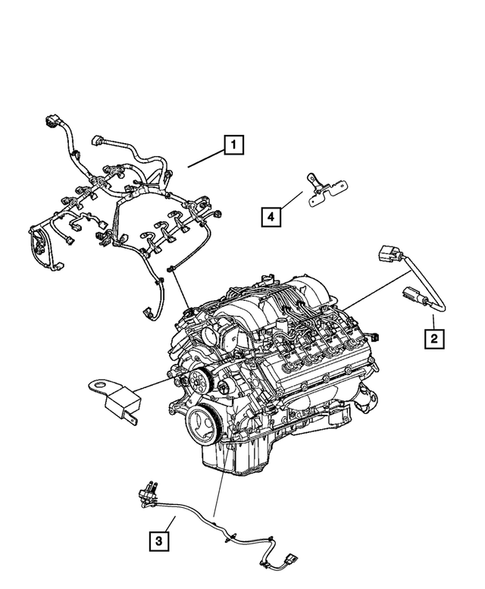 1

4

2

3