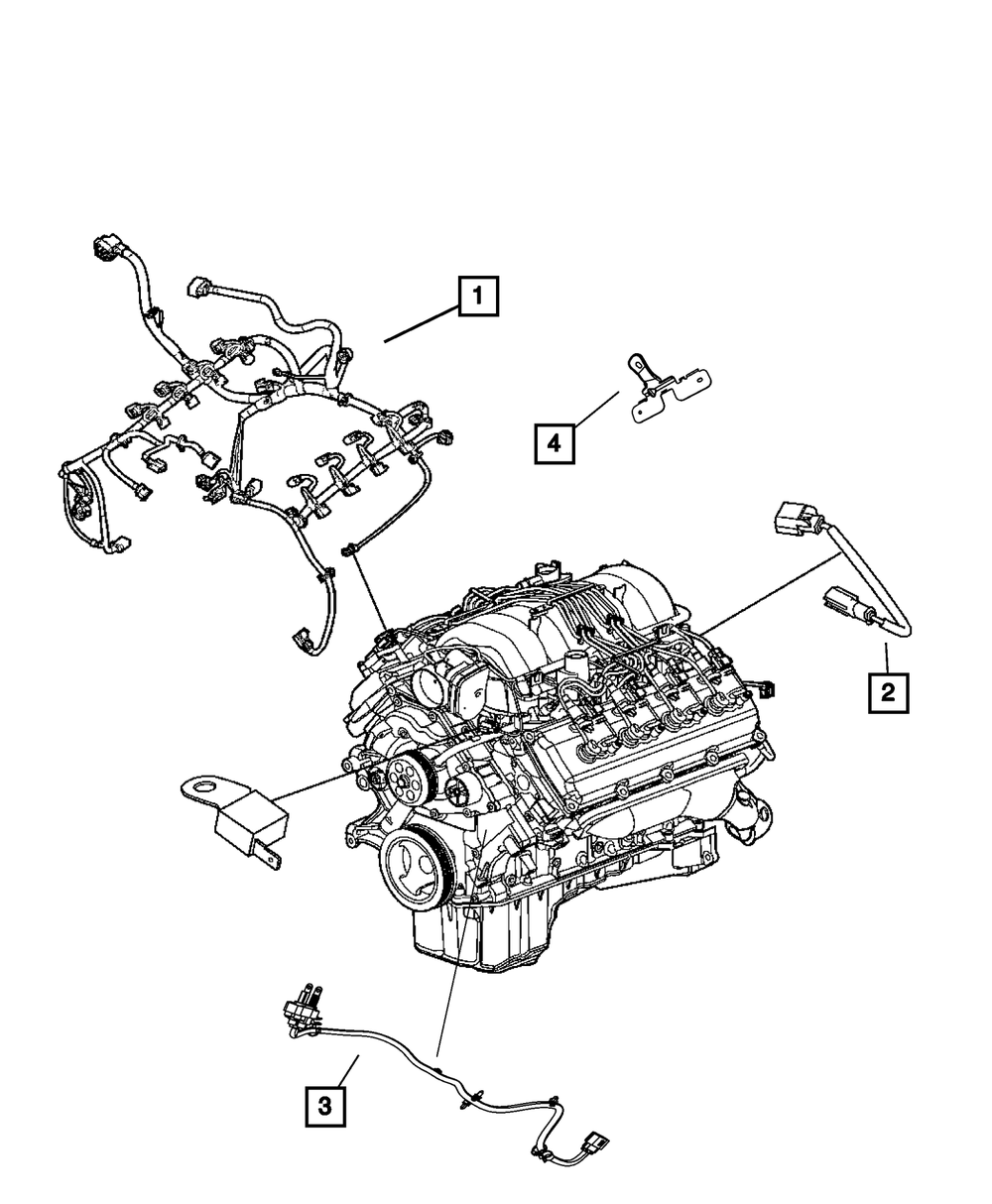 1
4
2
3