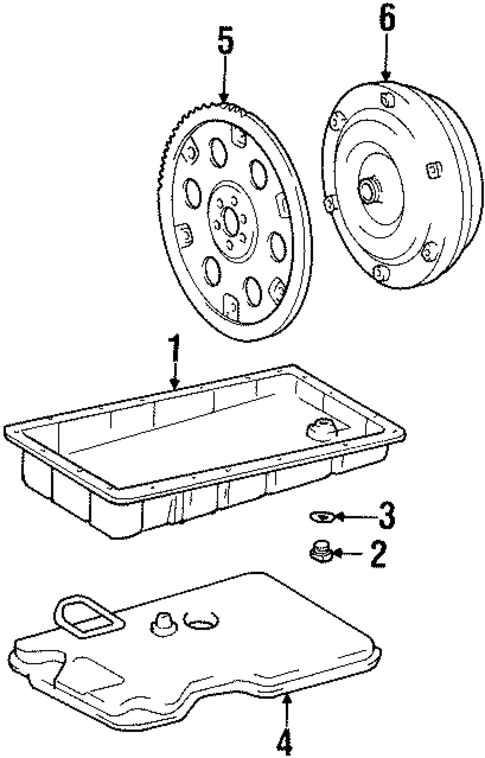 5
6
1
3
2
4