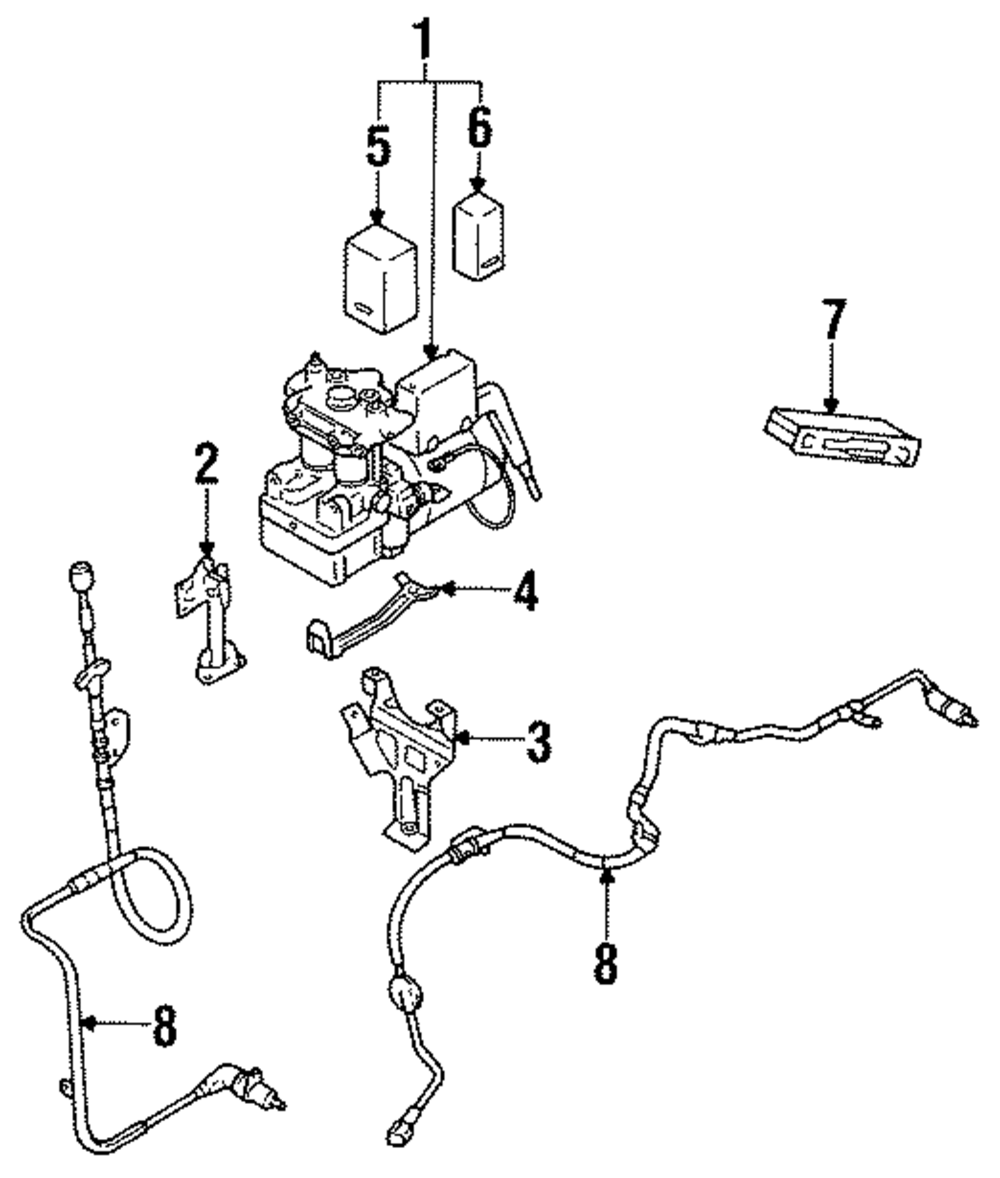 1
5
6
7
2
4
3
8
8