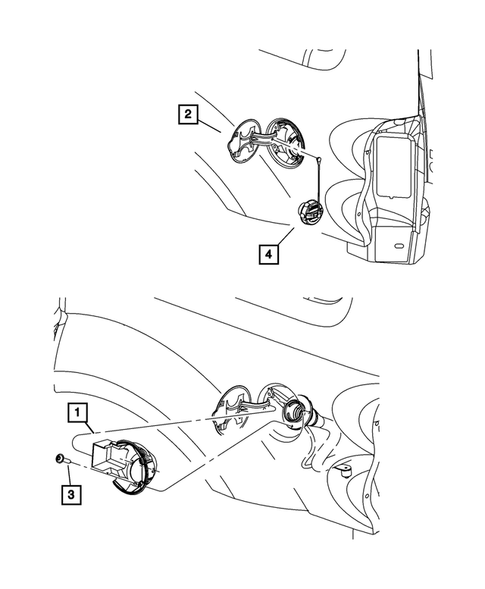 2
4
1
3