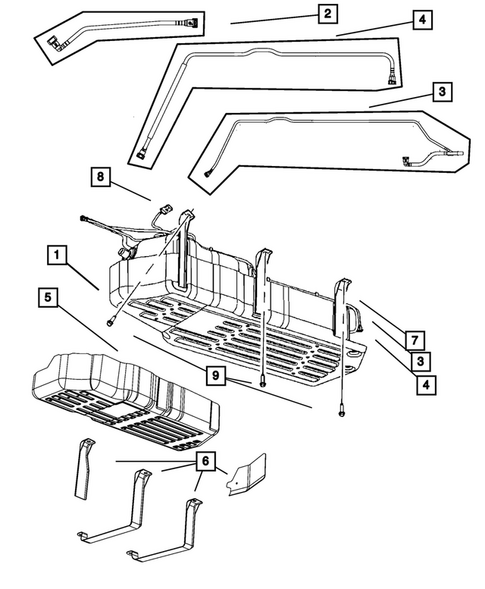 2
4
3
8
1
5
7
3
4
9
6