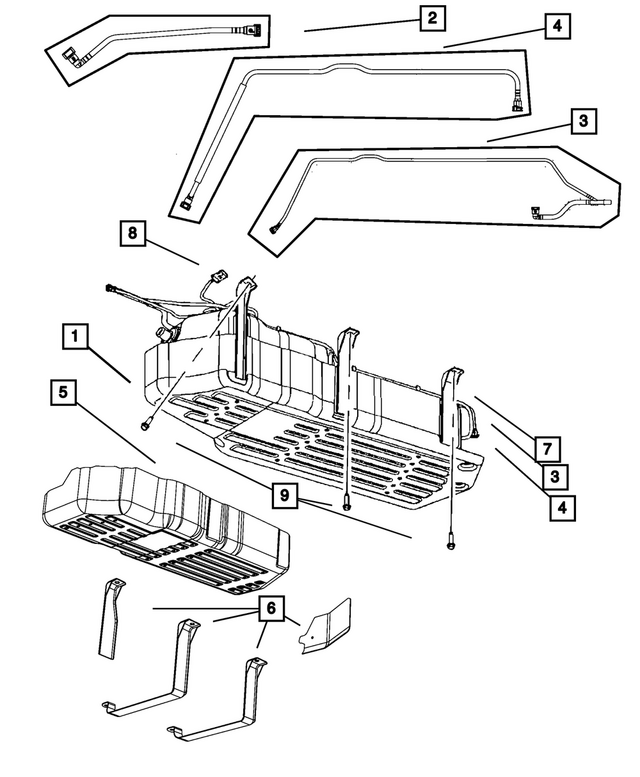 2
4
3
8
1
5
7
3
4
9
6