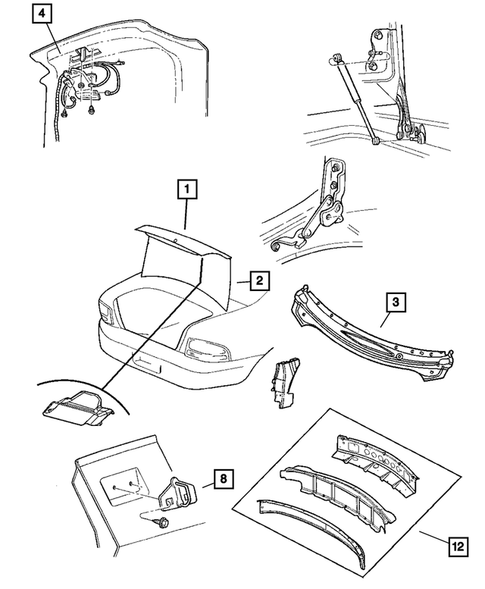 4

1

2

3

8

12