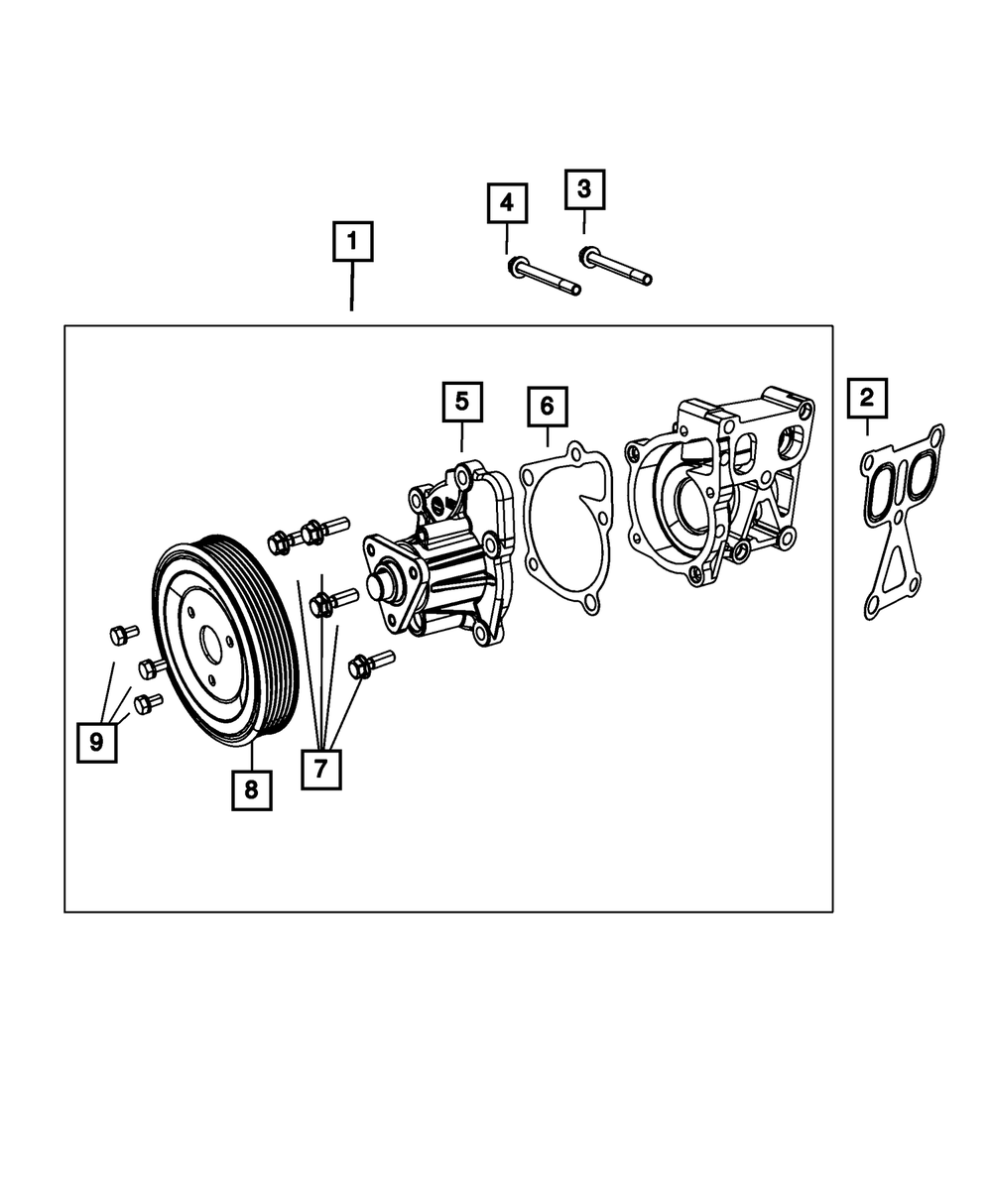 4
3
1
5
6
2
9
8
7