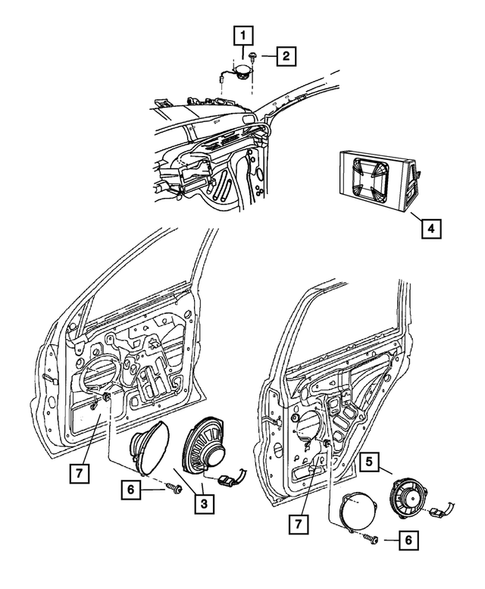 1
2
4
7
6
3
5
7
6