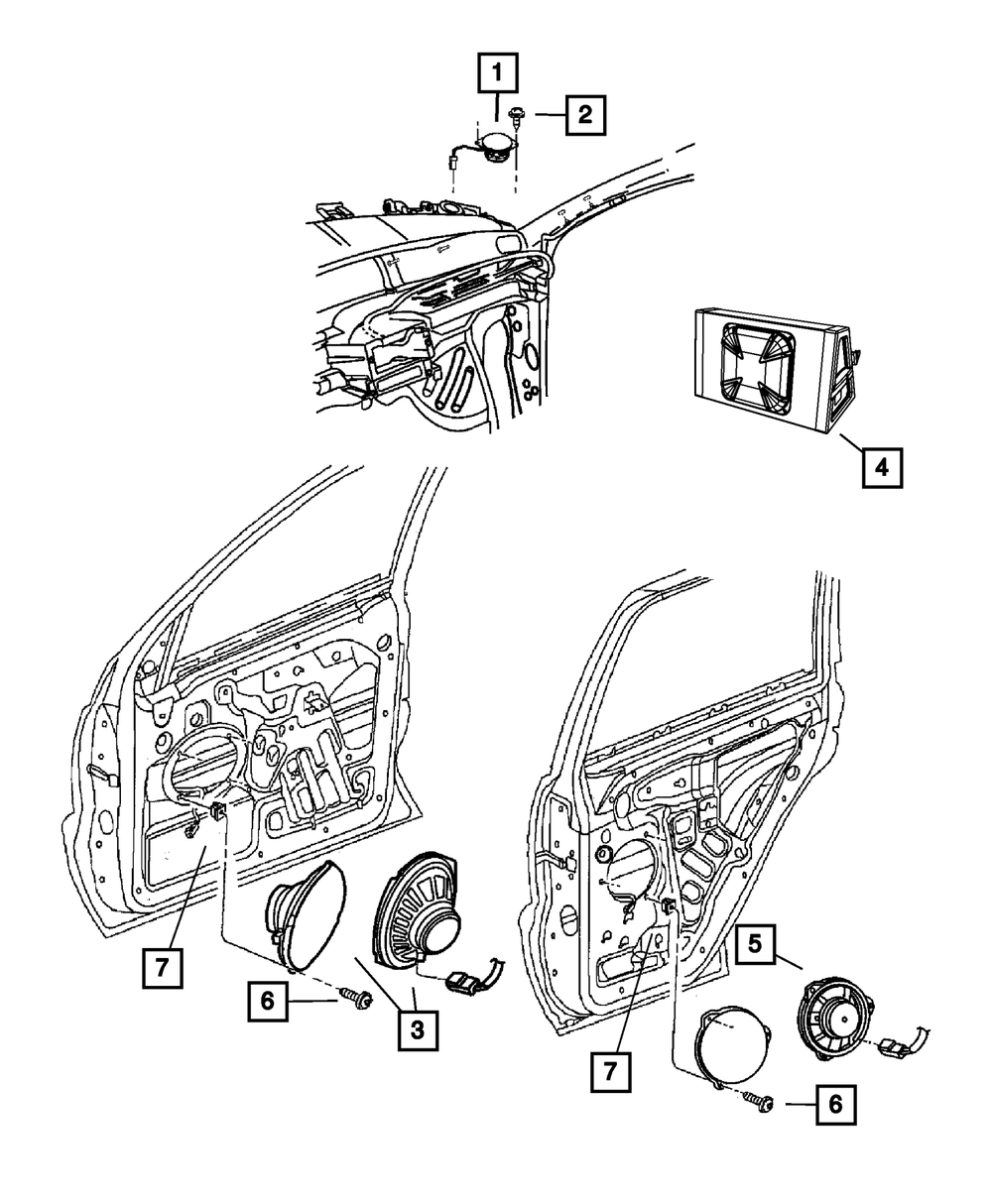 1
2
4
7
6
3
5
7
6