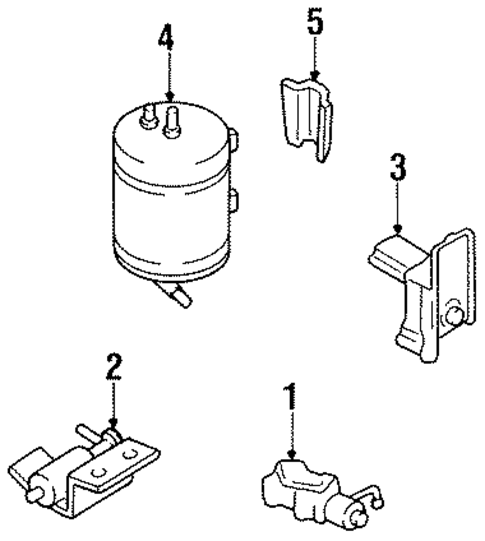 4
5
3
2
1