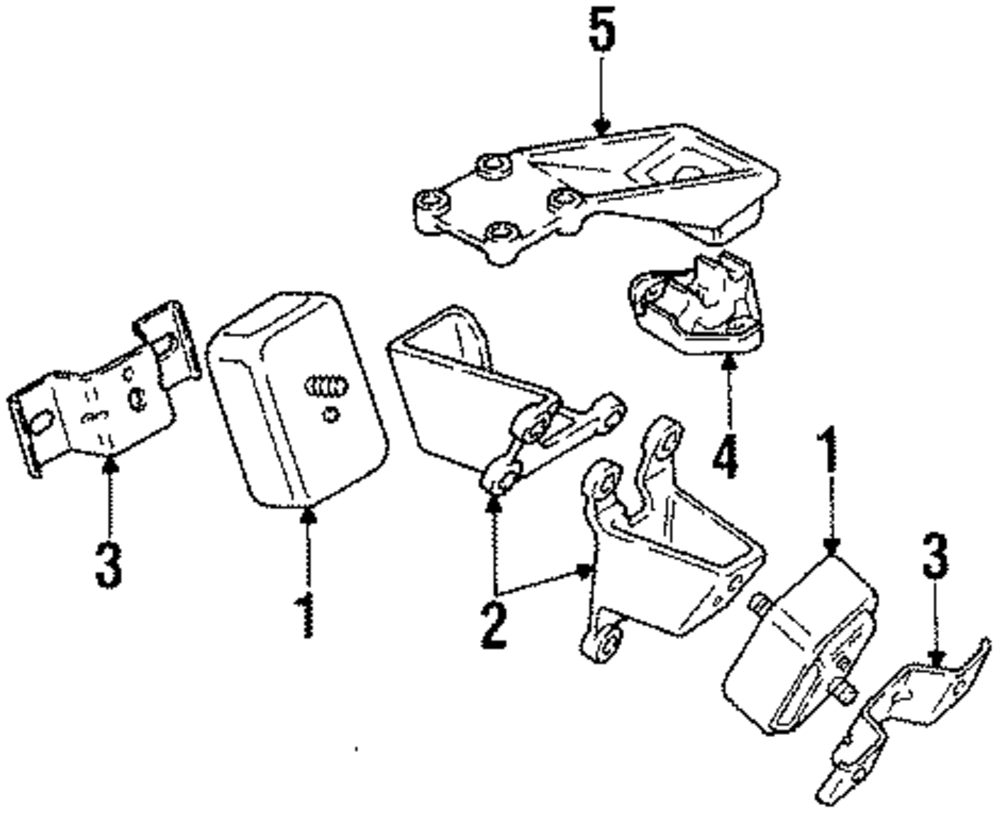 5

4

1

3

3

1

2