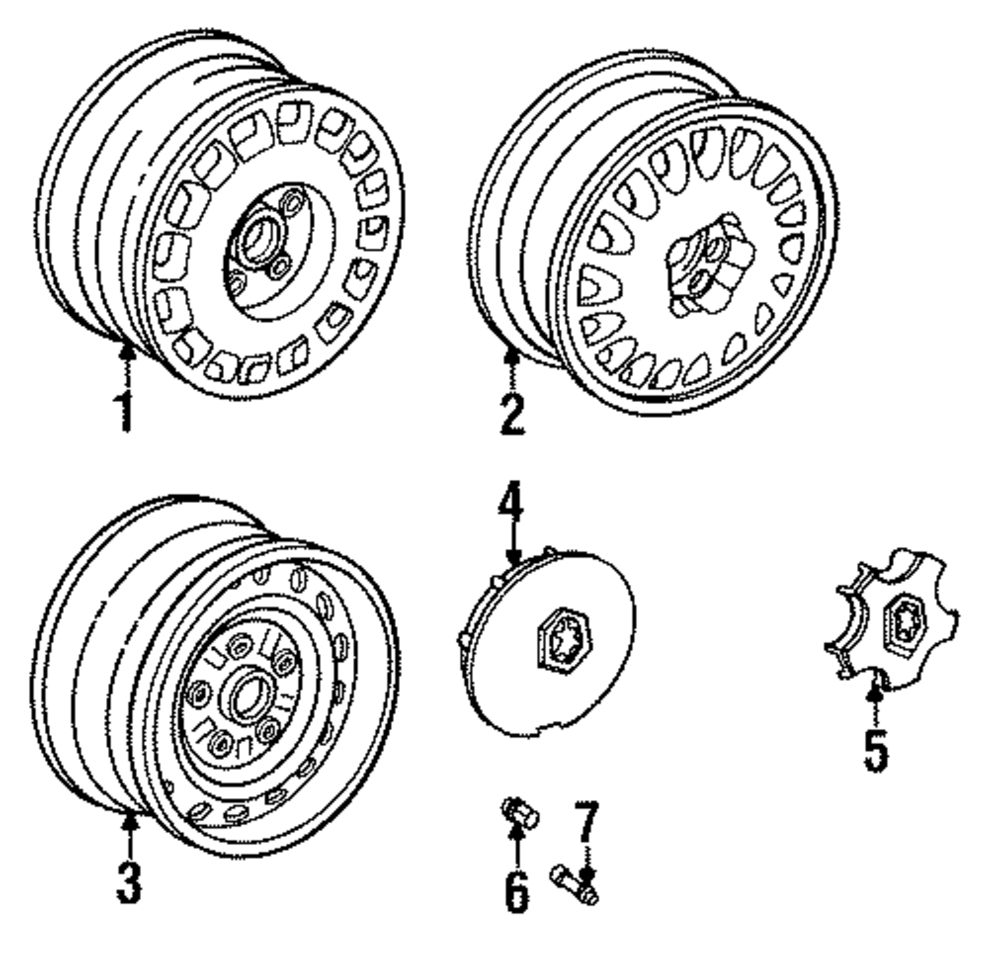 1
2
3
4
5
6
7