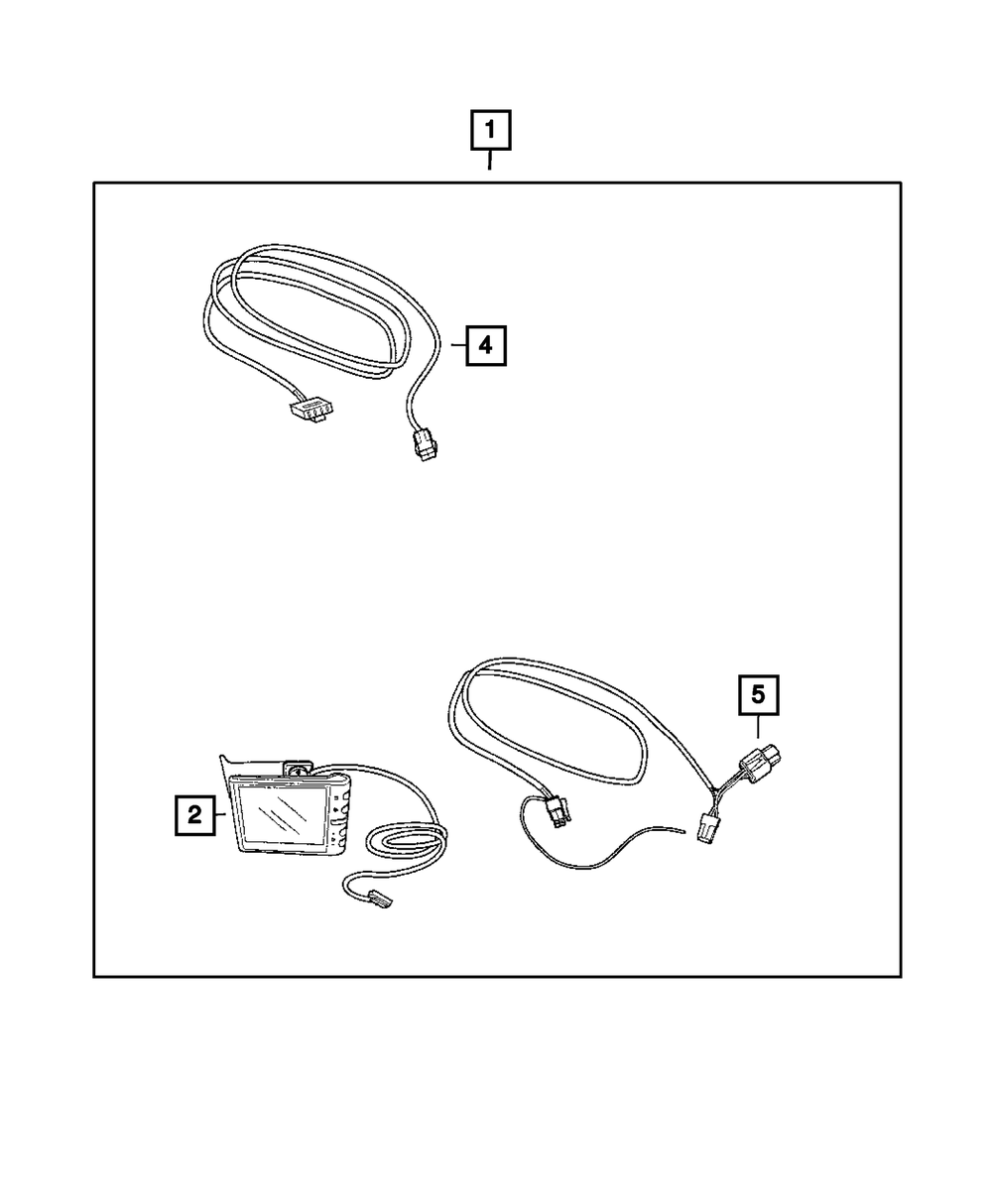 1

4

5

2