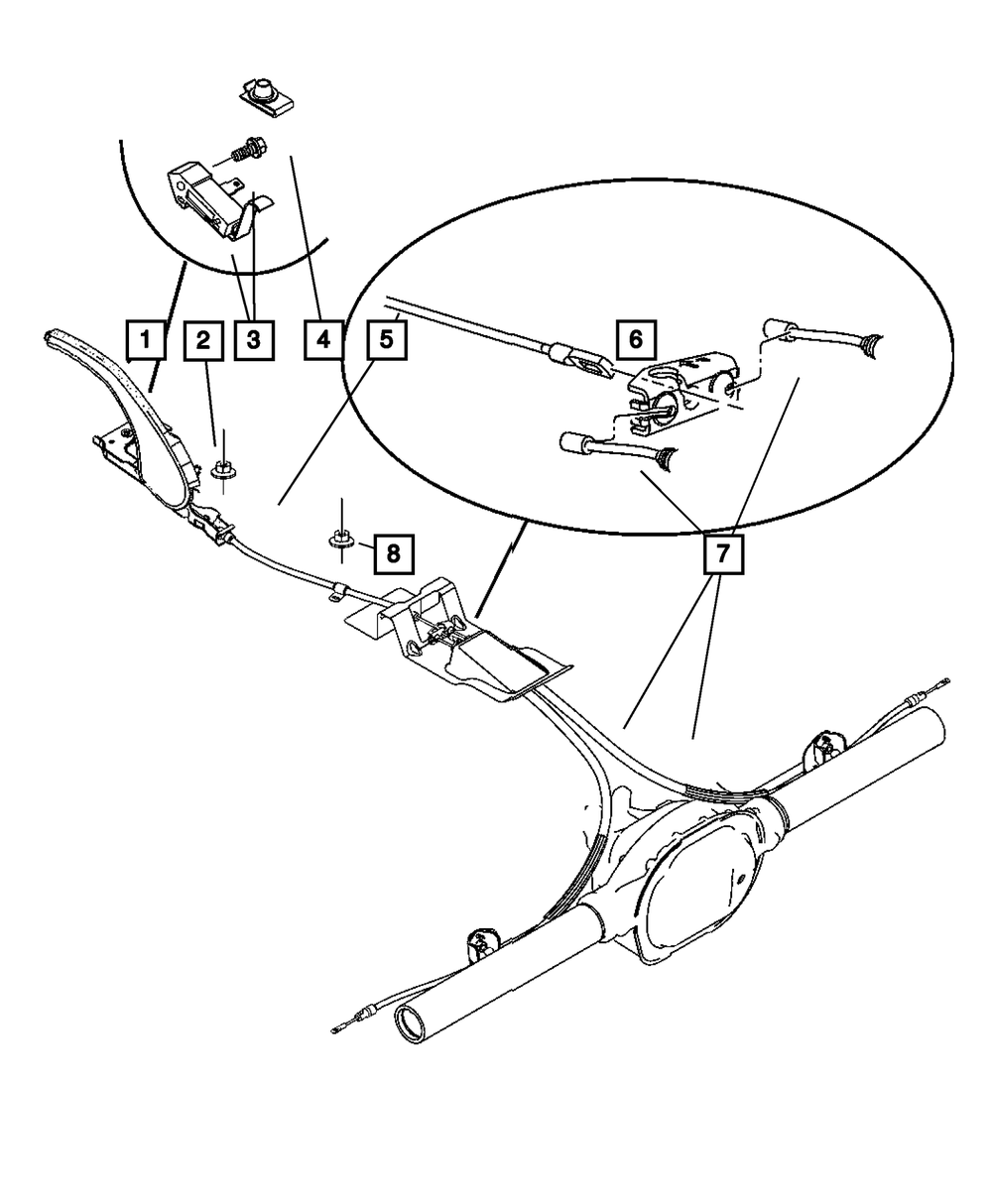 1
2
3
4
5
6
7
8