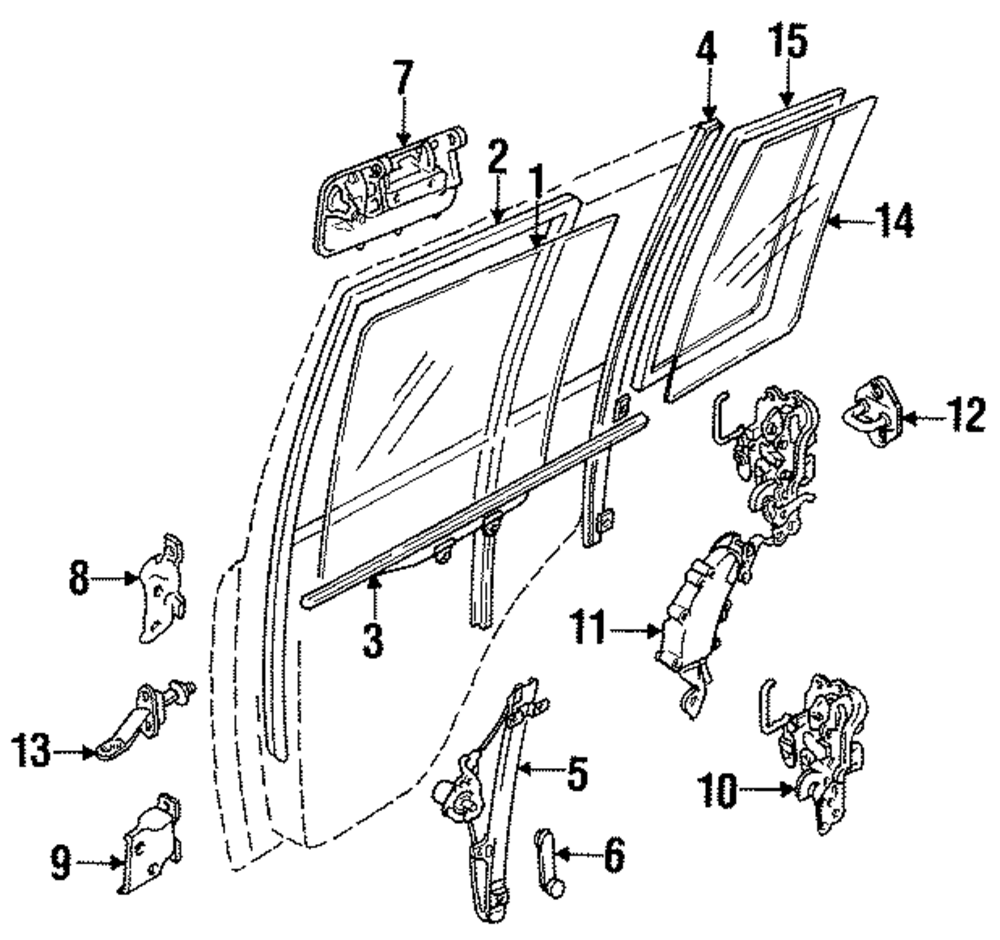 7
2
1
4
15
14
12
8
3
11
13
5
10
9
6