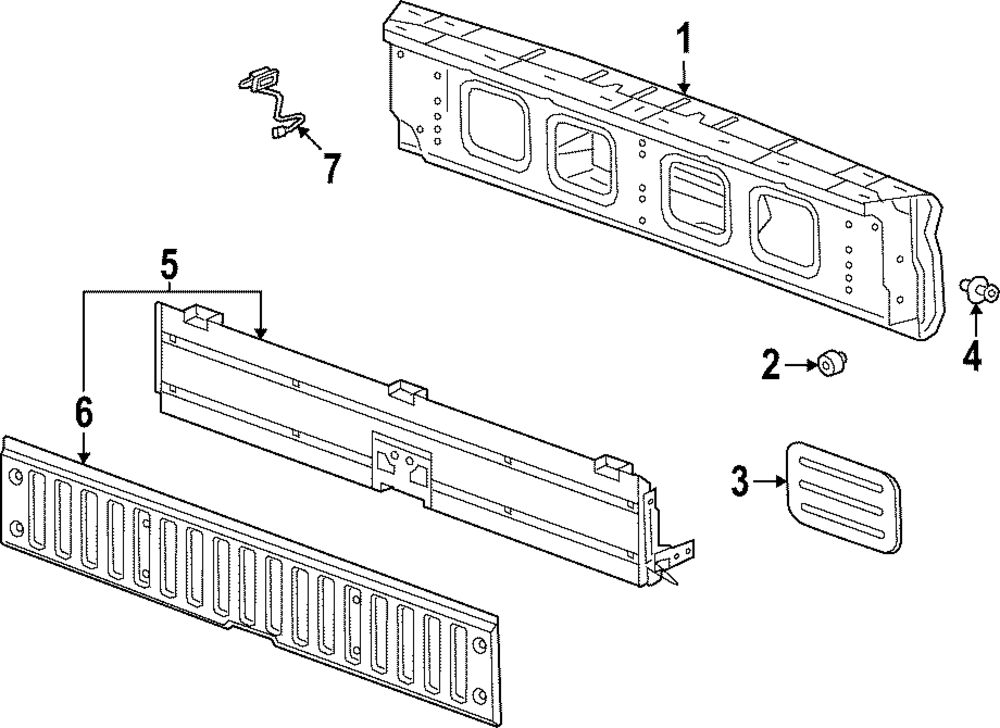 1
7
5
4
2
6
3