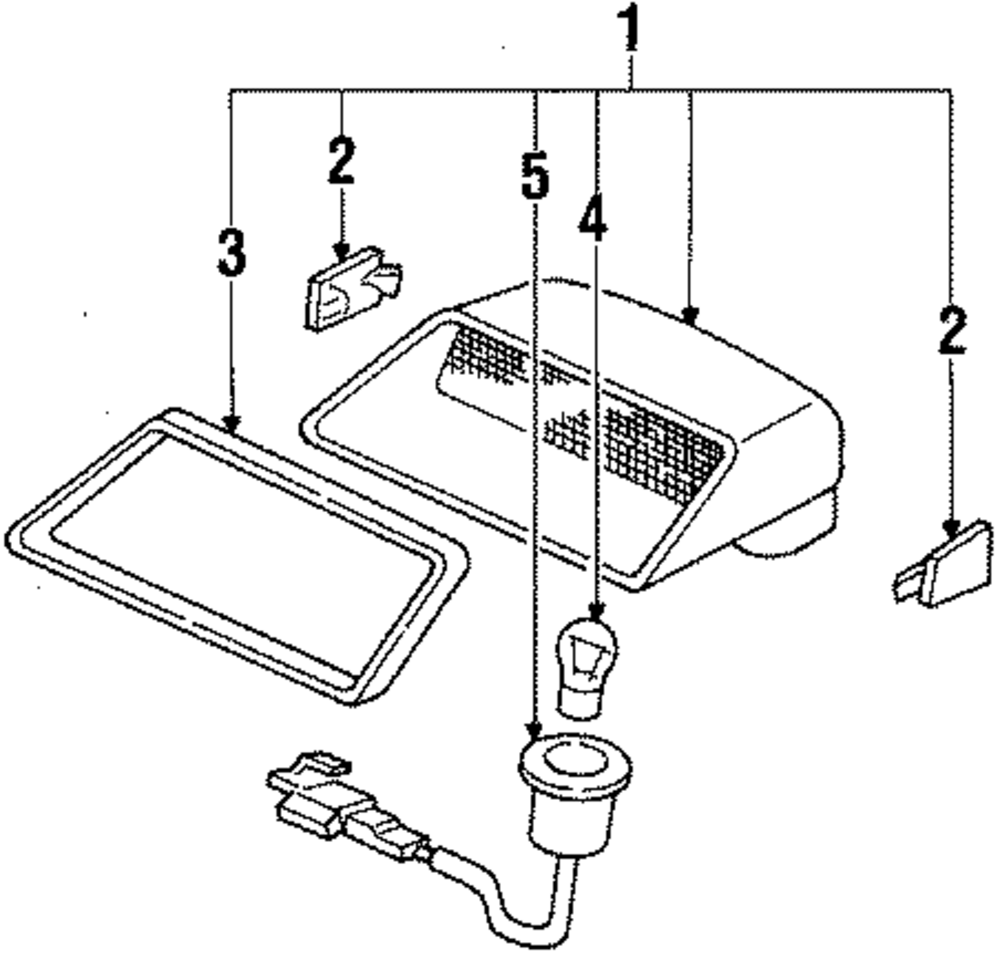 1
2
5
4
3
2