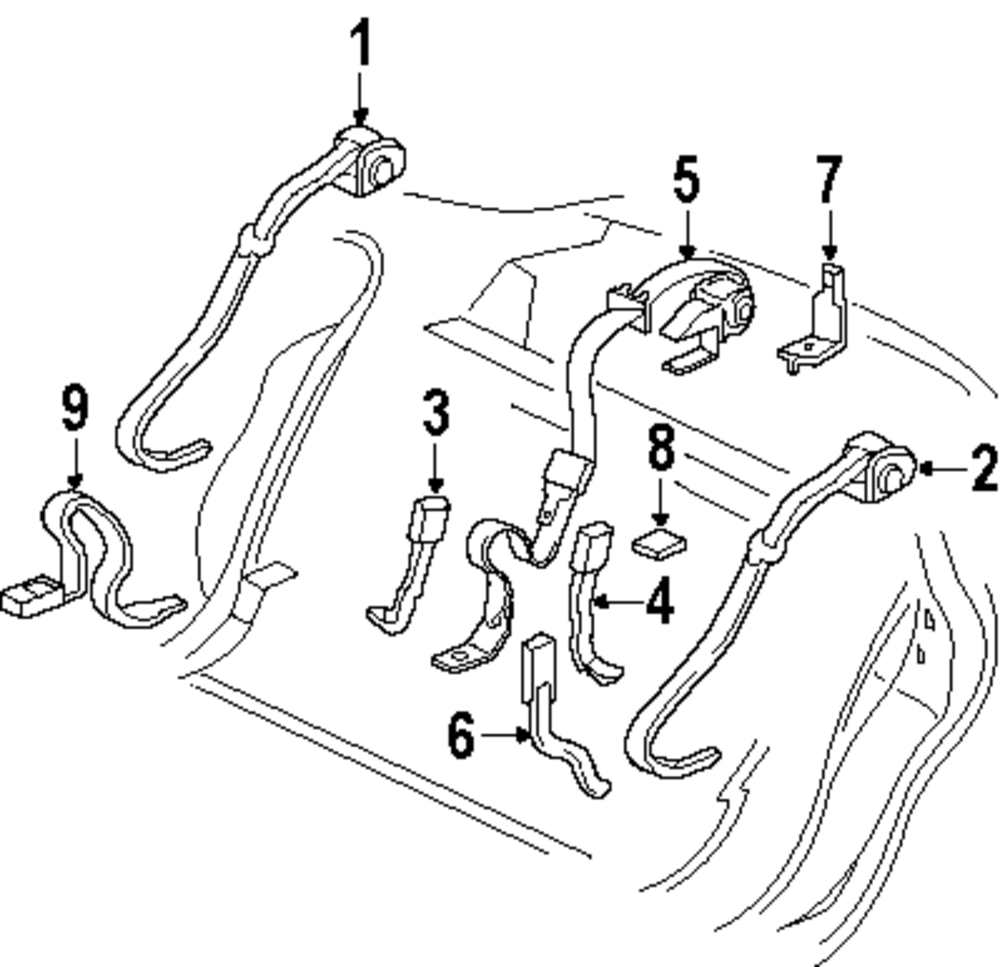 1
5
7
9
3
8
2
4
6