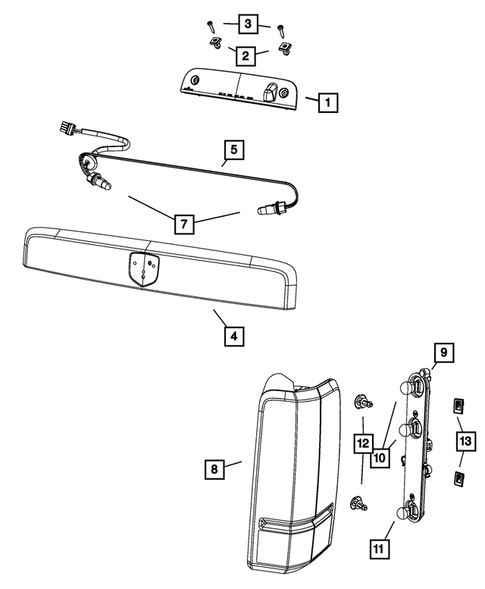 3
2
1
5
7
4
9
12
10
13
8
11