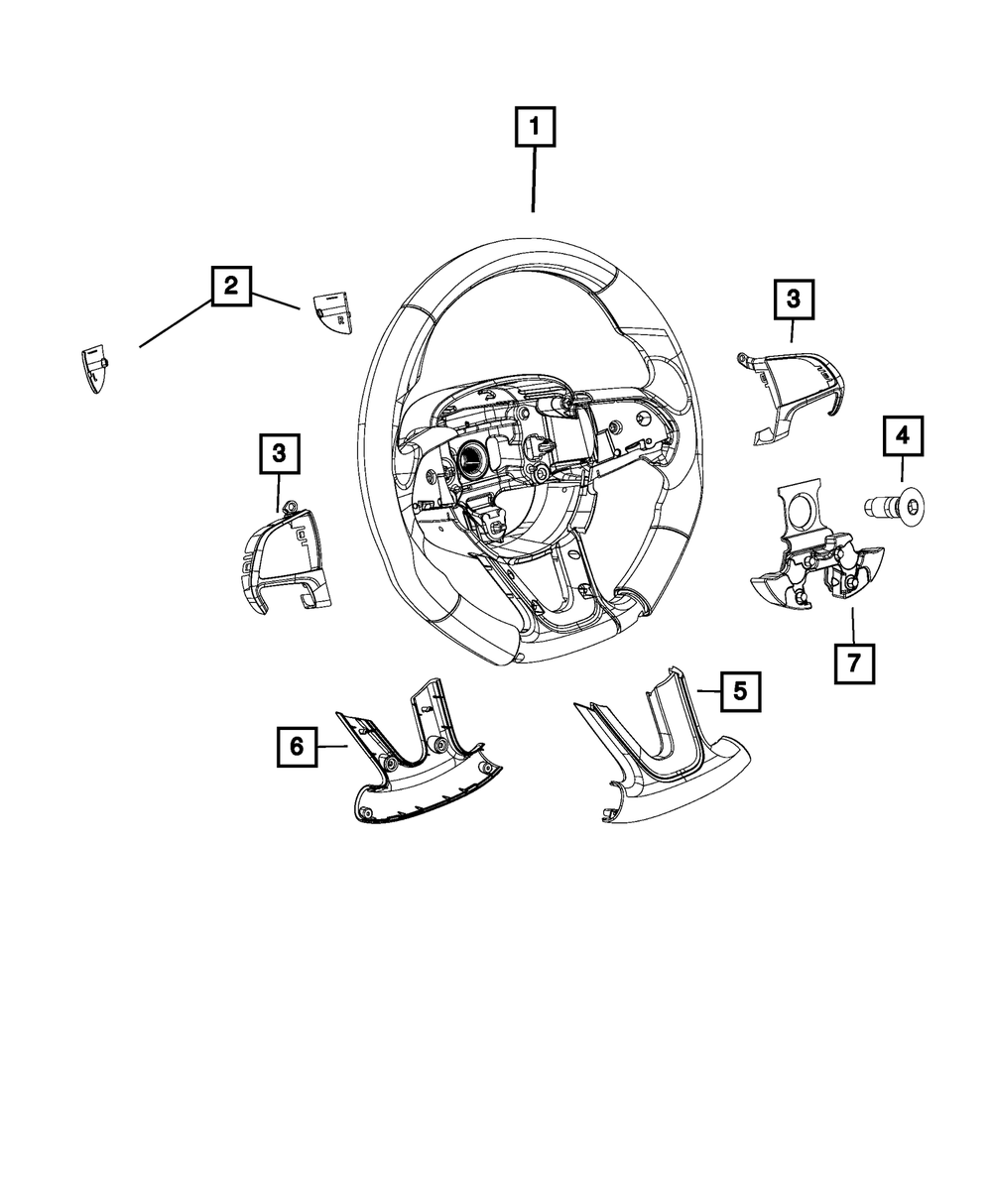 1
2
3
3
4
7
5
6