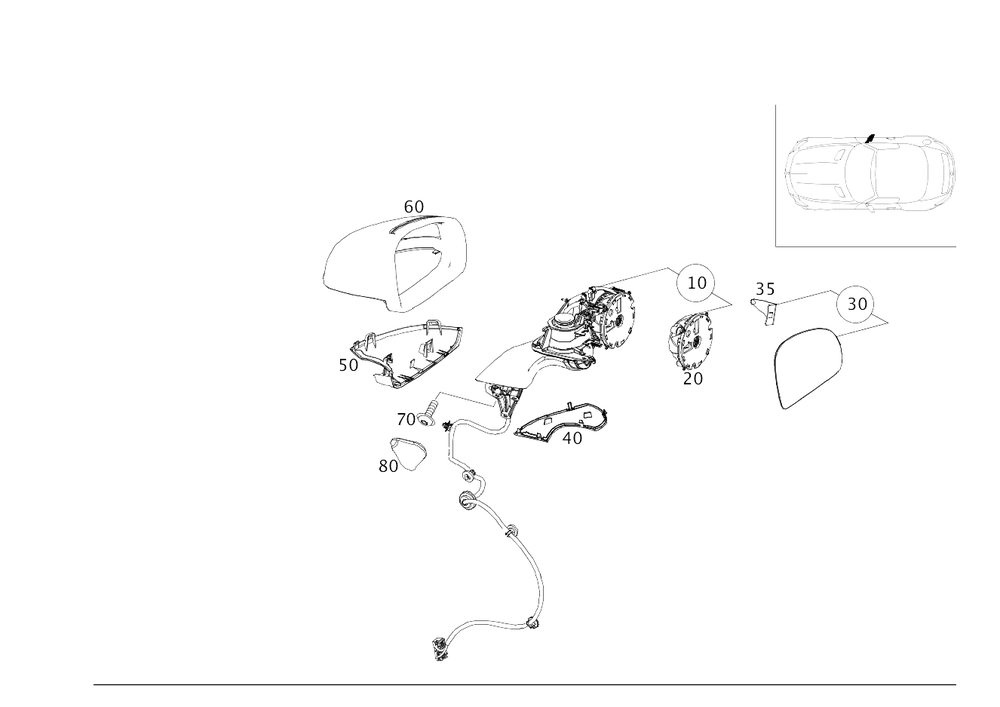 60
10
35
30
50
20
70
40
80